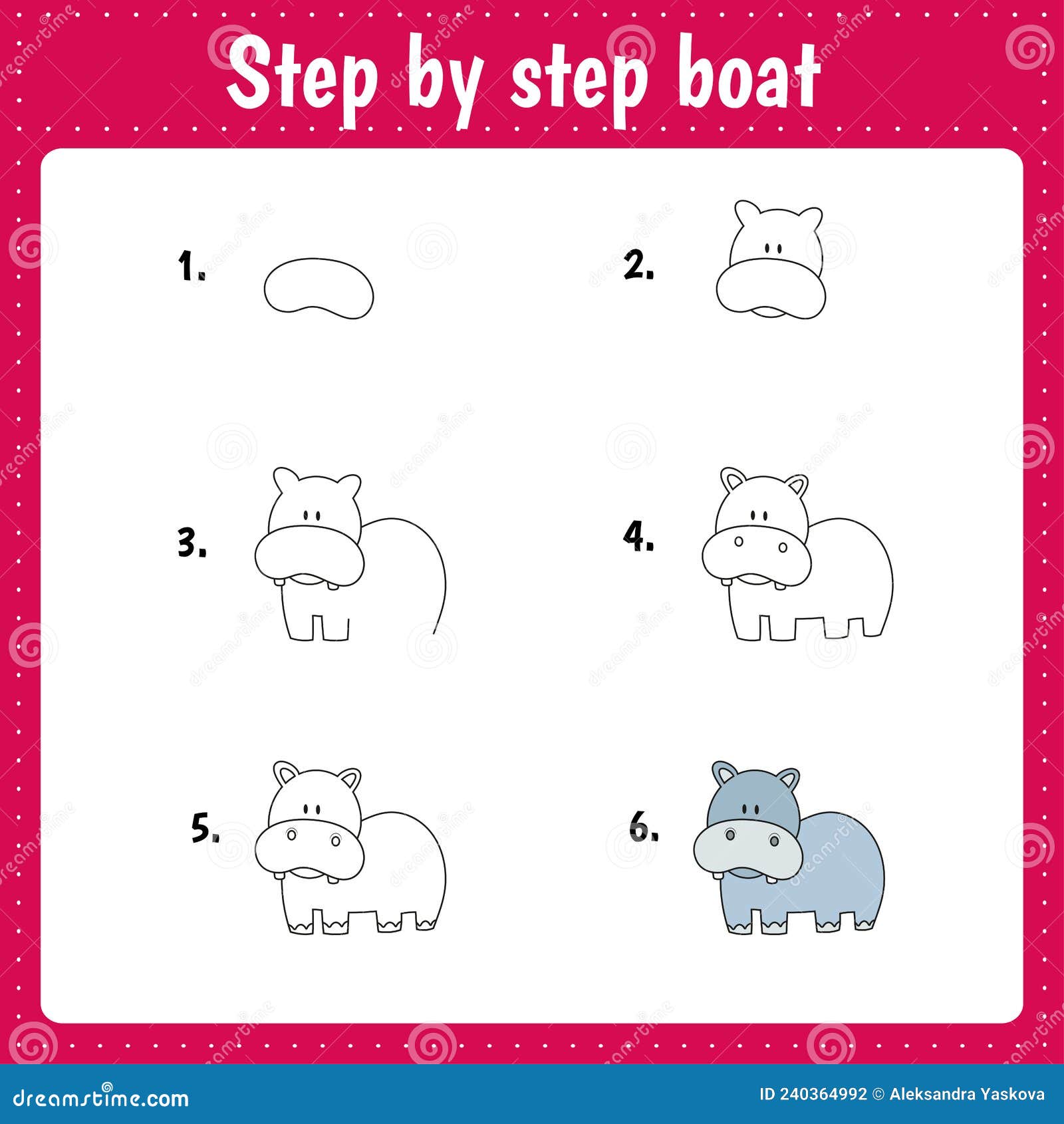 Step by step boat

1.

2.

3.

4.

5.

6.

dreamstime.com

ID 240364992 © Aleksandra Yaskova