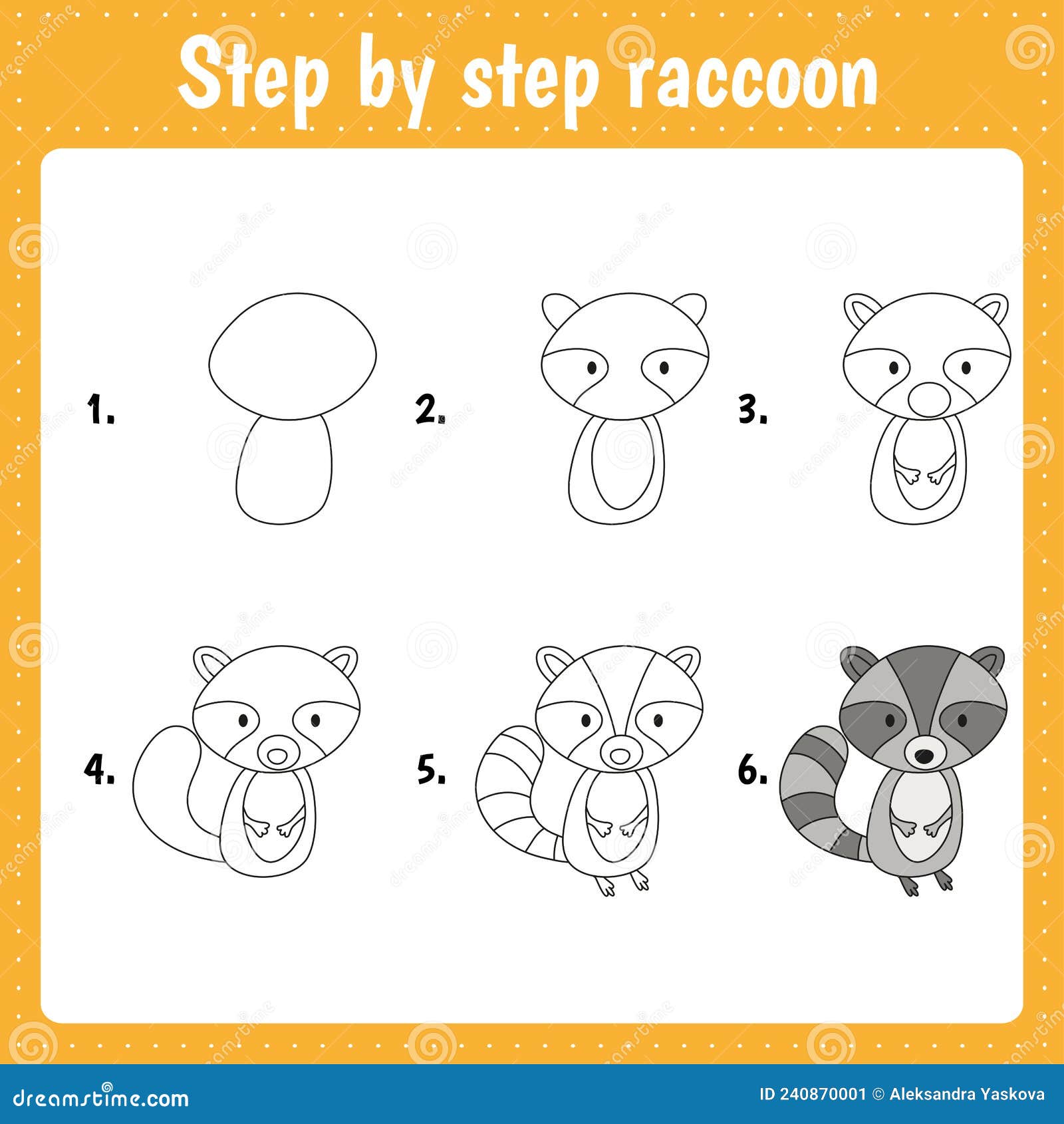 Step by step raccoon

1.

2.

3.

4.

5.

6.

dreamstime.com

ID 240870001 © Aleksandra Yaskova