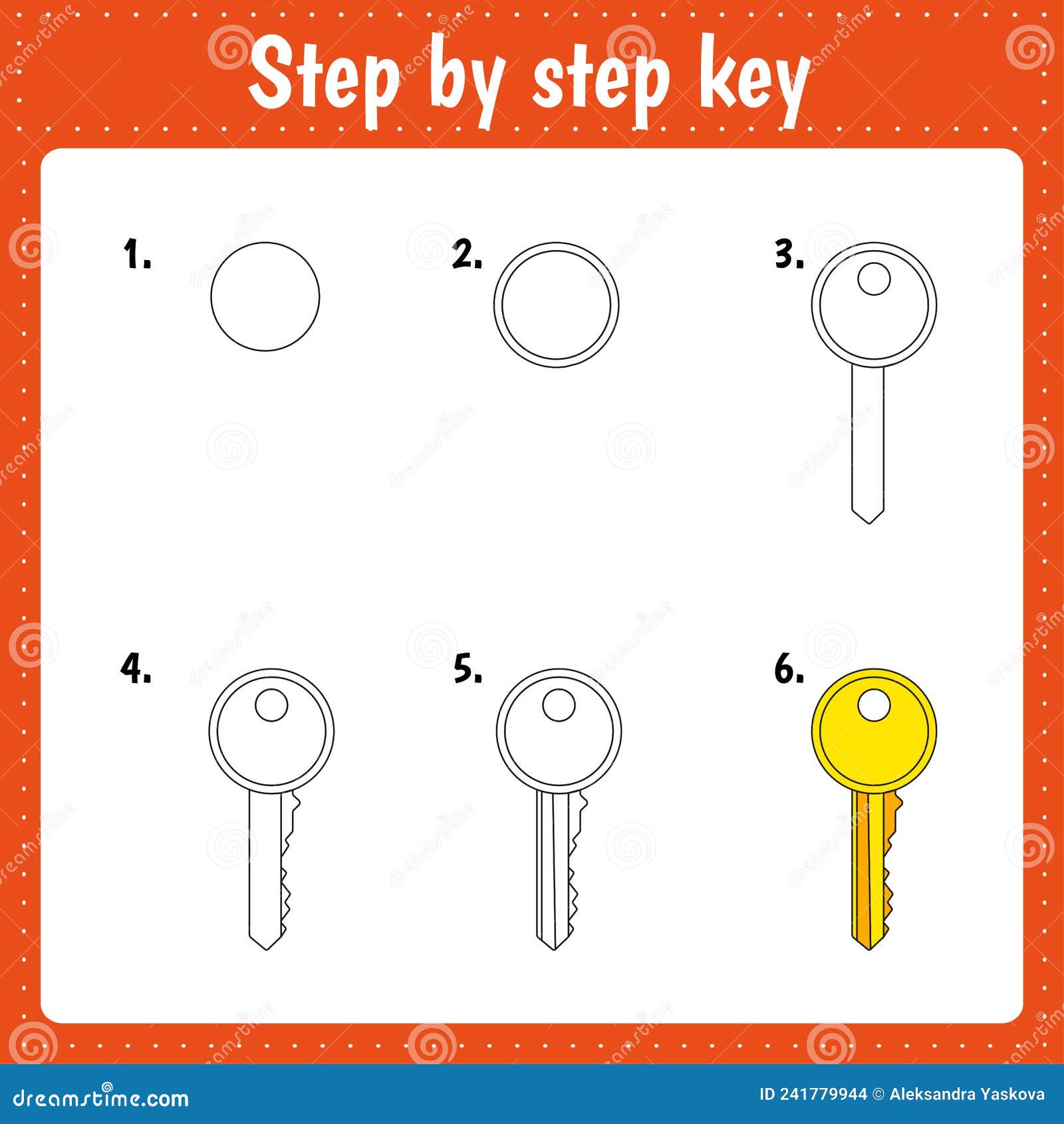 Step by step key

1.

2.

3.

4.

5.

6.

dreamstime.com

ID 241779944 © Aleksandra Yaskova