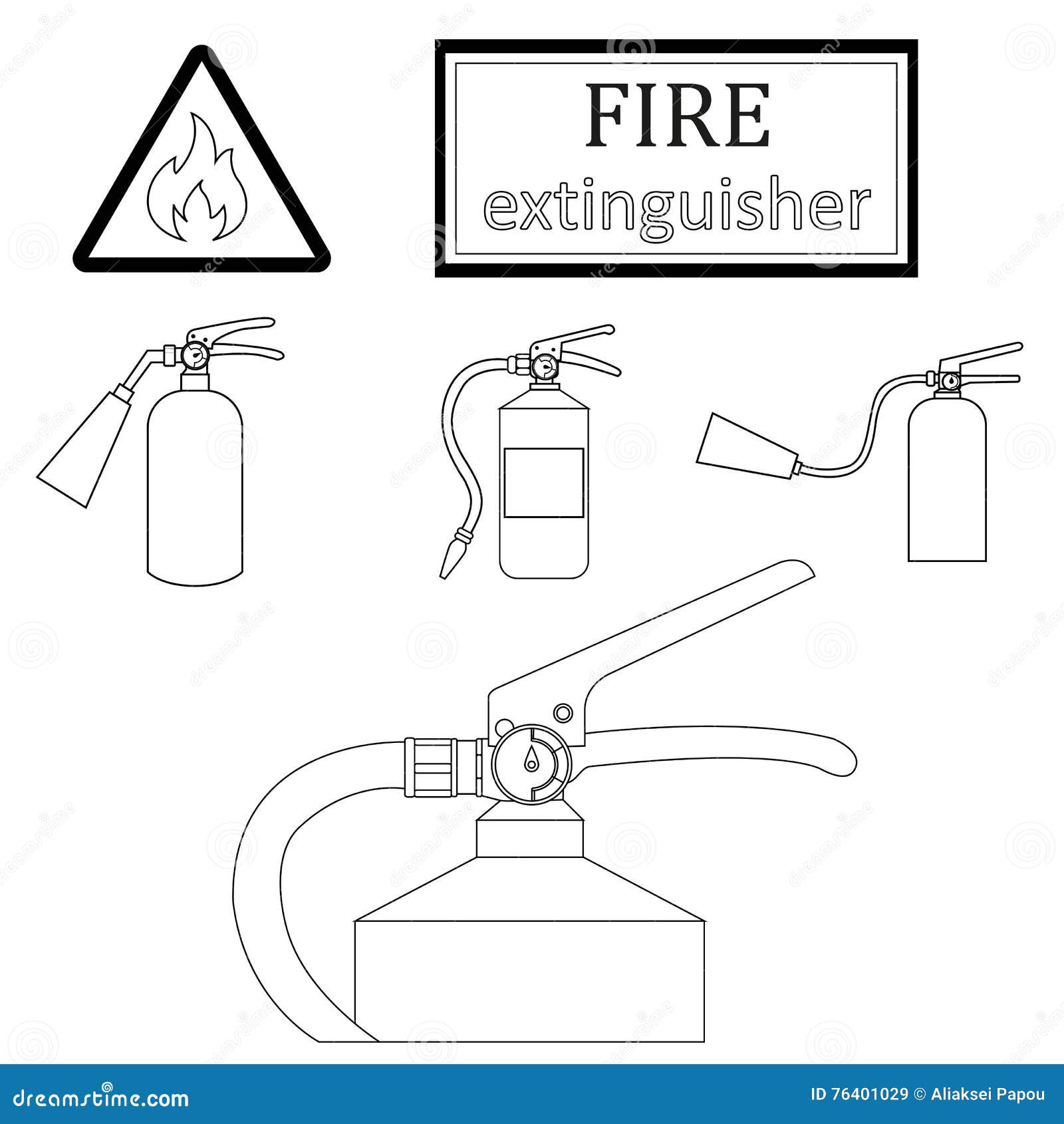 FIRE
extinguisher

dreamstime.com

ID 76401029 © Aliaksei Papou