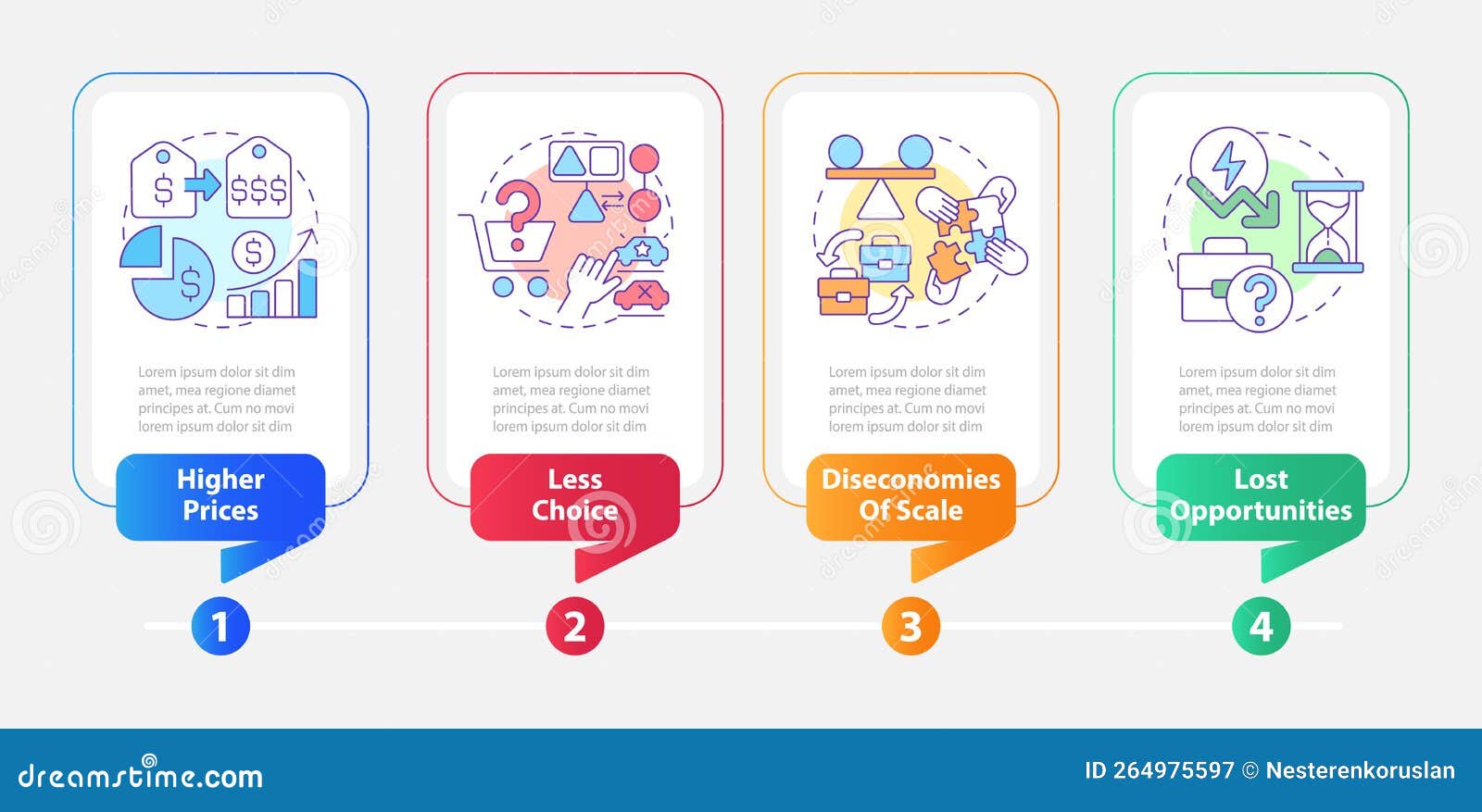 $ $$$ $ $

Lorem ipsum dolor sit dim amet, mea regione diamet principes at. Cum no movi lorem ipsum dolor sit dim

Higher Prices

1

?

Lorem ipsum dolor sit dim amet, mea regione diamet principes at. Cum no movi lorem ipsum dolor sit dim

Less Choice

2

Lorem ipsum dolor sit dim amet, mea regione diamet principes at. Cum no movi lorem ipsum dolor sit dim

Diseconomies Of Scale

3

?

Lorem ipsum dolor sit dim amet, mea regione diamet principes at. Cum no movi lorem ipsum dolor sit dim

Lost Opportunities

4

dreamstime.com

ID 264975597 © Nesterenkoruslan