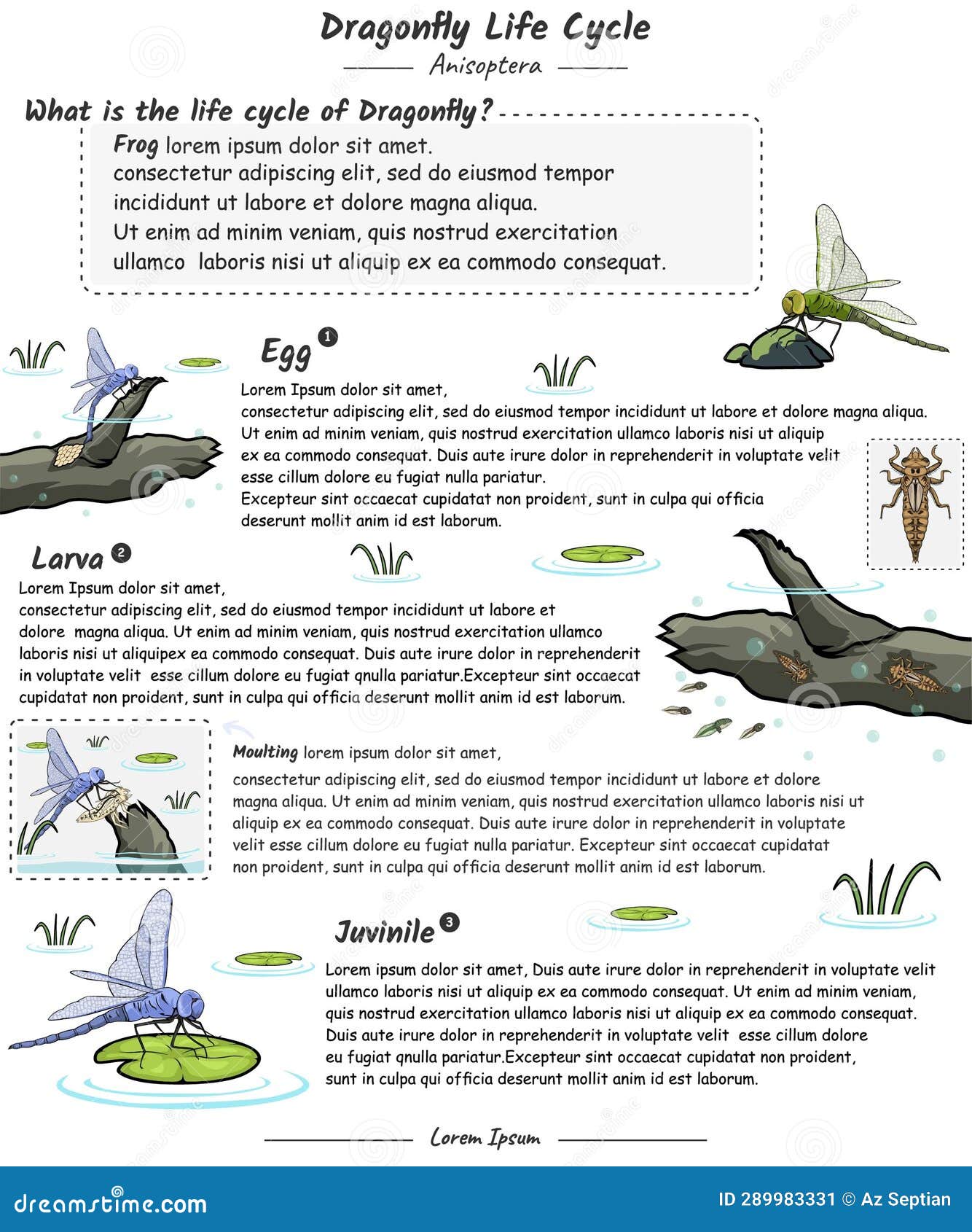 Dragonfly Life Cycle

Anisoptera

What is the life cycle of Dragonfly?

Frog lorem ipsum dolor sit amet.
consectetur adipiscing elit, sed do eiusmod tempor incididunt ut labore et dolore magna aliqua.
Ut enim ad minim veniam, quis nostrud exercitation ullamco laboris nisi ut aliquip ex ea commodo consequat.

Egg 1

Lorem Ipsum dolor sit amet,
consectetur adipiscing elit, sed do eiusmod tempor incididunt ut labore et dolore magna aliqua.
Ut enim ad minim veniam, quis nostrud exercitation ullamco laboris nisi ut aliquip ex ea commodo consequat. Duis aute irure dolor in reprehenderit in voluptate velit esse cillum dolore eu fugiat nulla pariatur.
Excepteur sint occaecat cupidatat non proident, sunt in culpa qui officia deserunt mollit anim id est laborum.

Larva 2

Lorem Ipsum dolor sit amet,
consectetur adipiscing elit, sed do eiusmod tempor incididunt ut labore et dolore magna aliqua. Ut enim ad minim veniam, quis nostrud exercitation ullamco laboris nisi ut aliquipex ea commodo consequat. Duis aute irure dolor in reprehenderit in voluptate velit esse cillum dolore eu fugiat qnulla pariatur.Excepteur sint occaecat cupidatat non proident, sunt in culpa qui officia deserunt mollit anim id est laborum.

Moulting lorem ipsum dolor sit amet,

consectetur adipiscing elit, sed do eiusmod tempor incididunt ut labore et dolore magna aliqua. Ut enim ad minim veniam, quis nostrud exercitation ullamco laboris nisi ut aliquip ex ea commodo consequat. Duis aute irure dolor in reprehenderit in voluptate velit esse cillum dolore eu fugiat nulla pariatur. Excepteur sint occaecat cupidatat non proident, sunt in culpa qui officia deserunt mollit anim id est laborum.

Juvinile 3

Lorem ipsum dolor sit amet, Duis aute irure dolor in reprehenderit in voluptate velit ullamco laboris nisi ut aliquip ex ea commodo consequat. Ut enim ad minim veniam, quis nostrud exercitation ullamco laboris nisi ut aliquip ex ea commodo consequat. Duis aute irure dolor in reprehenderit in voluptate velit esse cillum dolore eu fugiat qnulla pariatur.Excepteur sint occaecat cupidatat non proident, sunt in culpa qui officia deserunt mollit anim id est laborum.

Lorem Ipsum

dreamstime.com

ID 289983331 © Az Septian