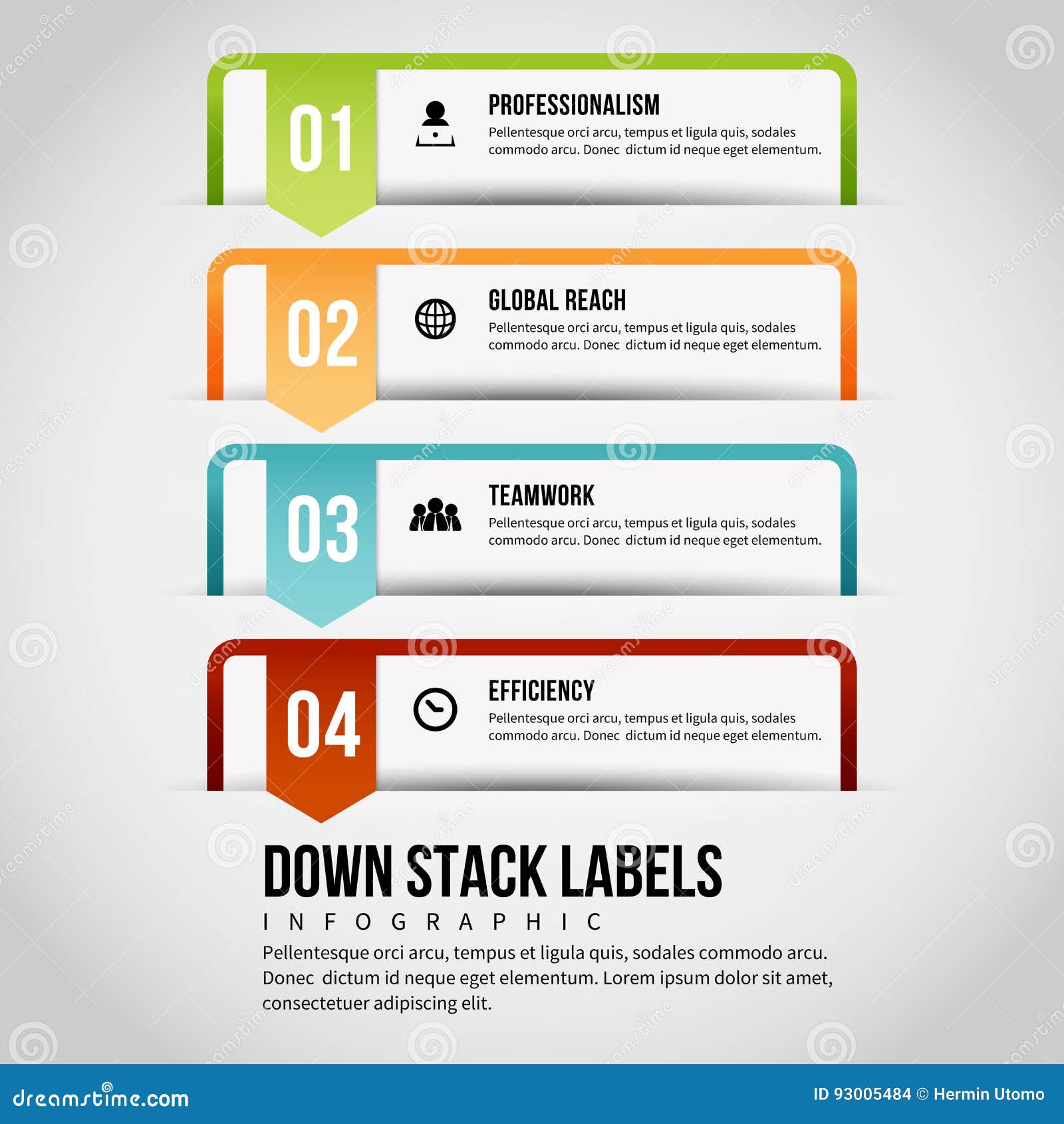 01

PROFESSIONALISM

Pellentesque orci arcu, tempus et ligula quis, sodales commodo arcu. Donec dictum id neque eget elementum.

02

GLOBAL REACH

Pellentesque orci arcu, tempus et ligula quis, sodales commodo arcu. Donec dictum id neque eget elementum.

03

TEAMWORK

Pellentesque orci arcu, tempus et ligula quis, sodales commodo arcu. Donec dictum id neque eget elementum.

04

EFFICIENCY

Pellentesque orci arcu, tempus et ligula quis, sodales commodo arcu. Donec dictum id neque eget elementum.

DOWN STACK LABELS

INFOGRAPHIC

Pellentesque orci arcu, tempus et ligula quis, sodales commodo arcu. Donec dictum id neque eget elementum. Lorem ipsum dolor sit amet, consectetuer adipiscing elit.

dreamstime.com

ID 93005484 © Hermin Utomo