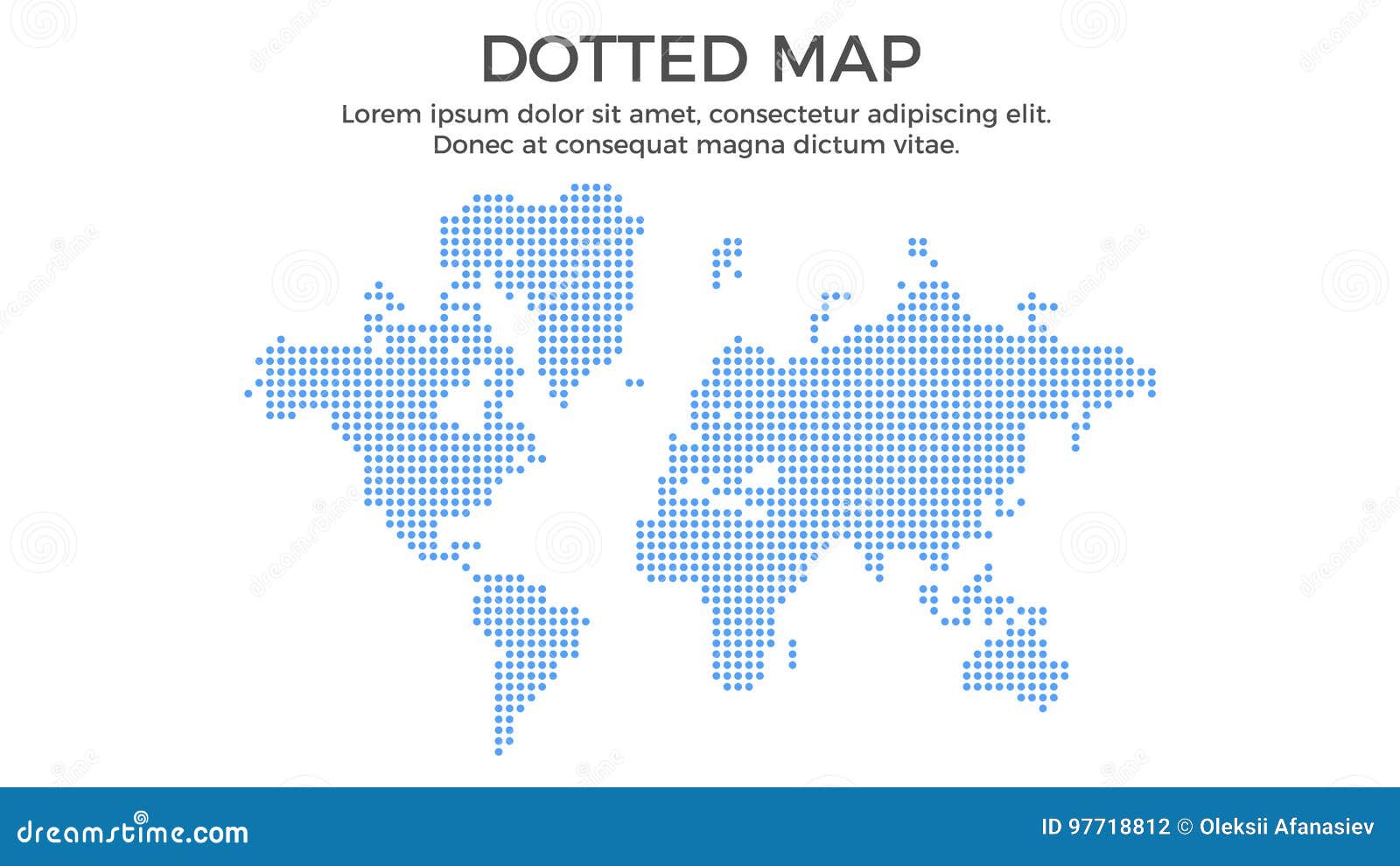 DOTTED MAP

Lorem ipsum dolor sit amet, consectetur adipiscing elit. Donec at consequat magna dictum vitae.

dreamstime.com

ID 97718812 © Oleksii Afanasiev