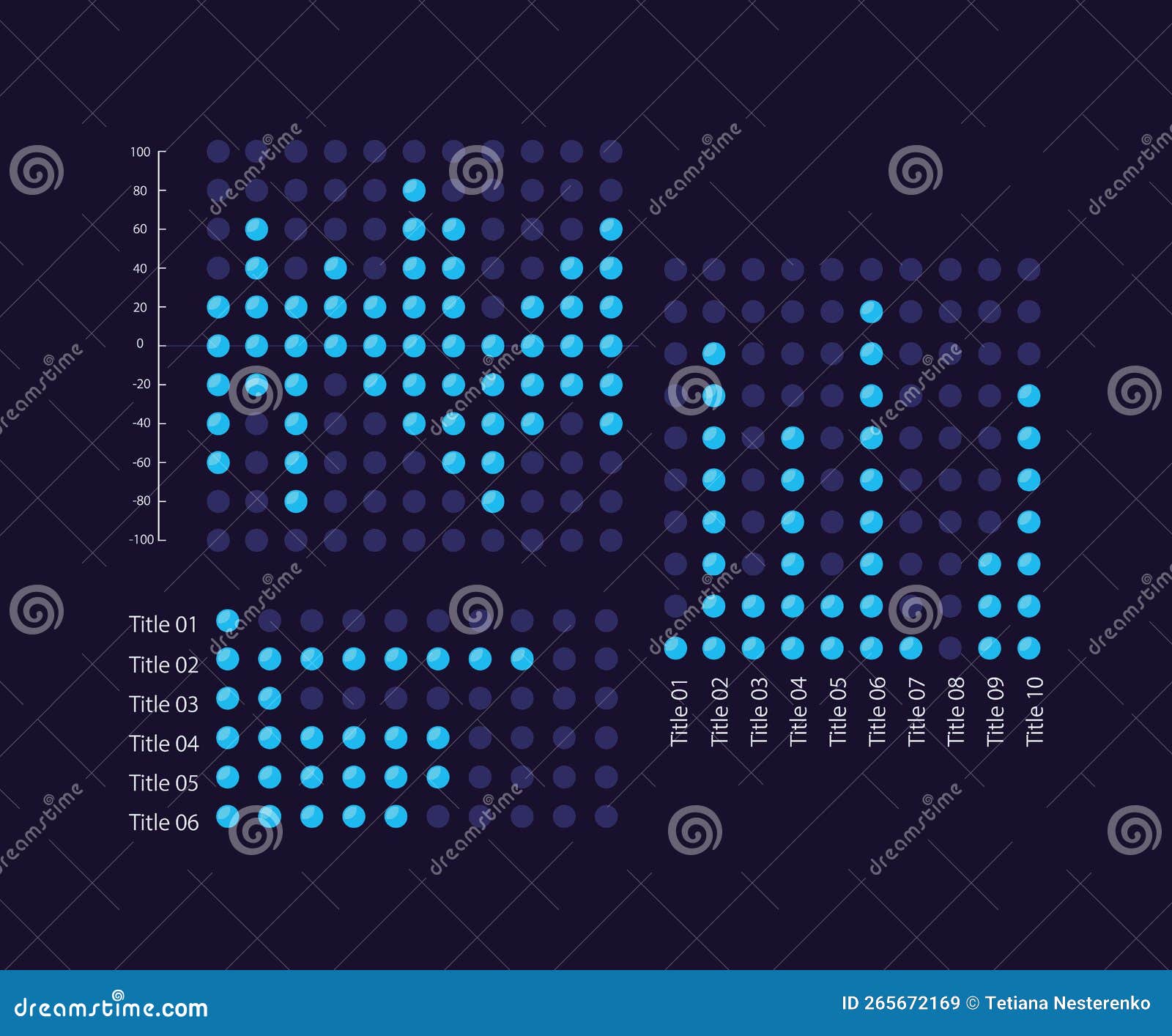 100
80
60
40
20
0
-20
-40
-60
-80
-100

Title 01
Title 02
Title 03
Title 04
Title 05
Title 06

Title 01
Title 02
Title 03
Title 04
Title 05
Title 06
Title 07
Title 08
Title 09
Title 10

dreamstime

dreamstime.com

ID 265672169 © Tetiana Nesterenko