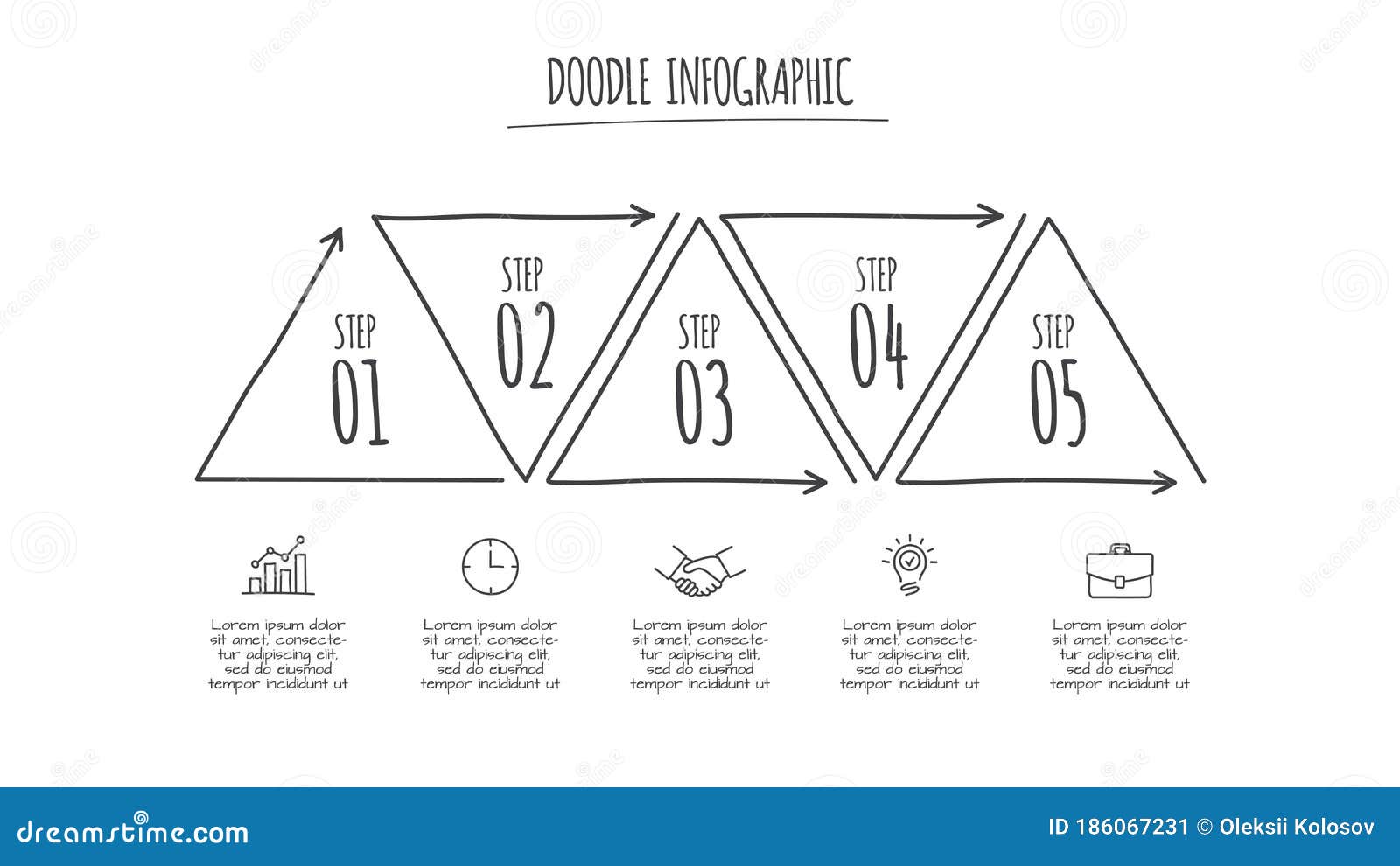 DOODLE INFOGRAPHIC

STEP 01

STEP 02

STEP 03

STEP 04

STEP 05

Lorem ipsum dolor sit amet, consectetur adipiscing elit, sed do eiusmod tempor incididunt ut

Lorem ipsum dolor sit amet, consectetur adipiscing elit, sed do eiusmod tempor incididunt ut

Lorem ipsum dolor sit amet, consectetur adipiscing elit, sed do eiusmod tempor incididunt ut

Lorem ipsum dolor sit amet, consectetur adipiscing elit, sed do eiusmod tempor incididunt ut

Lorem ipsum dolor sit amet, consectetur adipiscing elit, sed do eiusmod tempor incididunt ut

dreamstime.com

ID 186067231 © Oleksii Kolosov