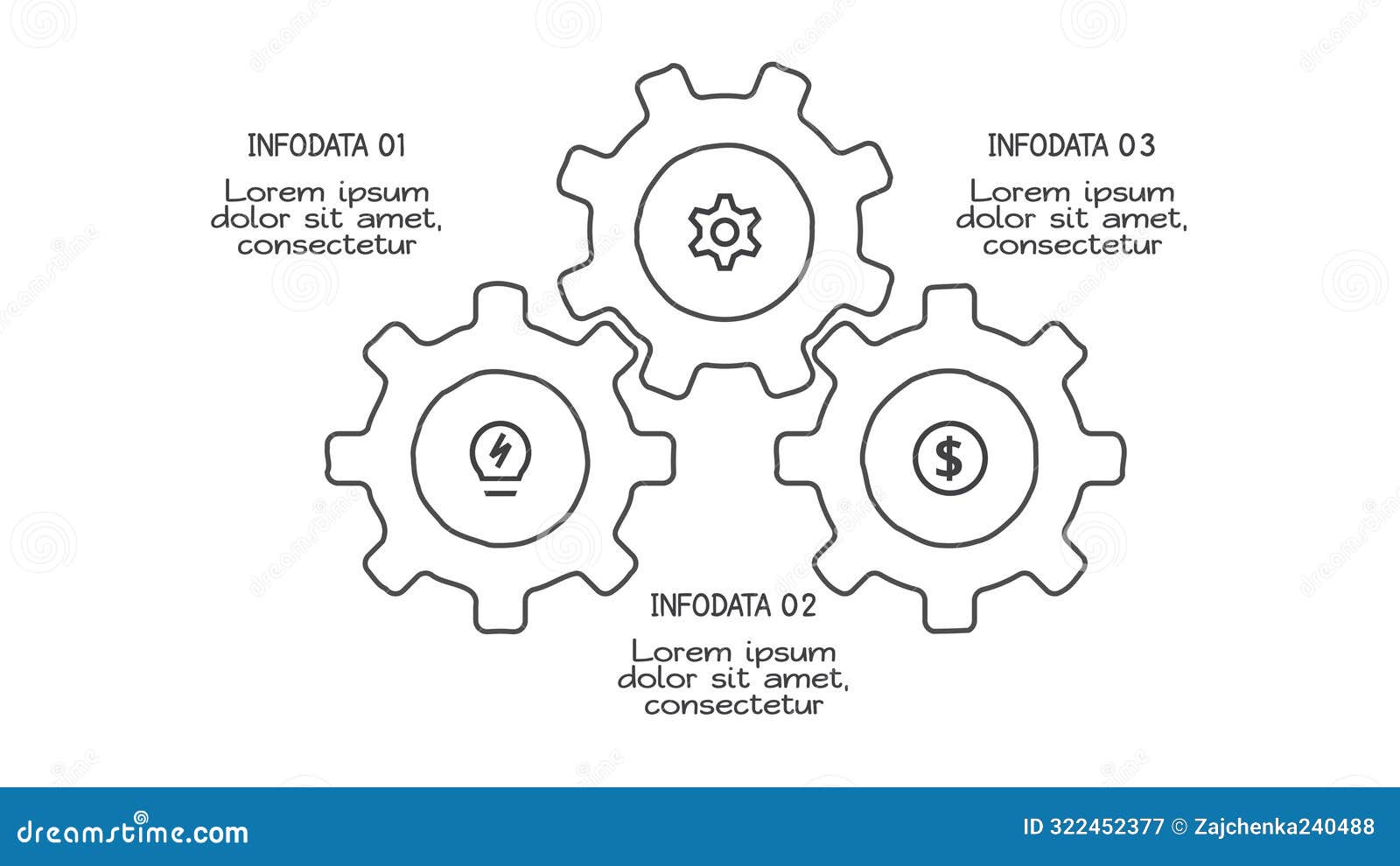 INFODATA 01

Lorem ipsum dolor sit amet, consectetur

INFODATA 03

Lorem ipsum dolor sit amet, consectetur

$

INFODATA 02

Lorem ipsum dolor sit amet, consectetur

dreamstime.com

ID 322452377 © Zajchenka240488