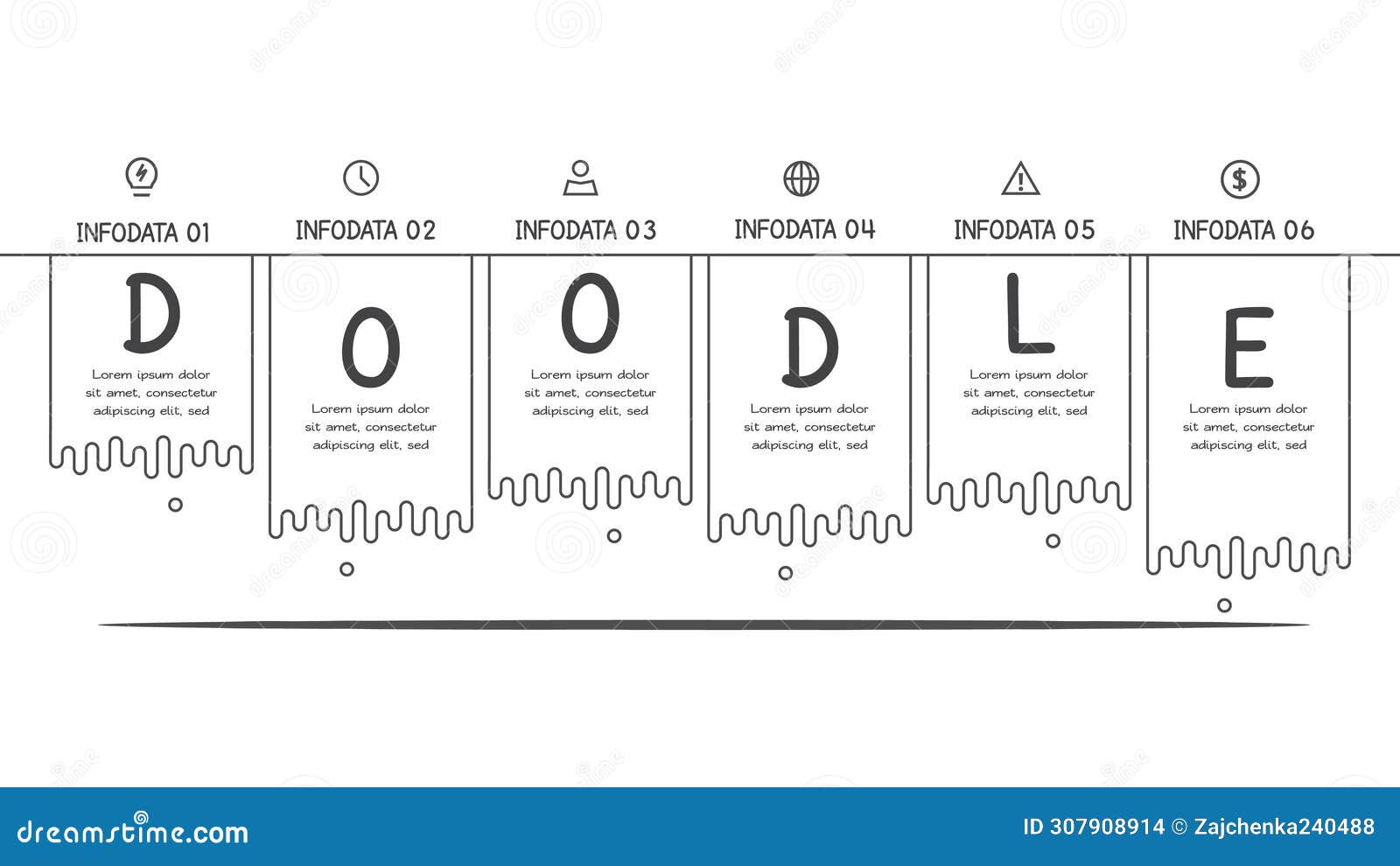 INFODATA 01

D

Lorem ipsum dolor sit amet, consectetur adipiscing elit, sed

INFODATA 02

O

Lorem ipsum dolor sit amet, consectetur adipiscing elit, sed

INFODATA 03

O

Lorem ipsum dolor sit amet, consectetur adipiscing elit, sed

INFODATA 04

D

Lorem ipsum dolor sit amet, consectetur adipiscing elit, sed

INFODATA 05

L

Lorem ipsum dolor sit amet, consectetur adipiscing elit, sed

INFODATA 06

E

Lorem ipsum dolor sit amet, consectetur adipiscing elit, sed

dreamstime.com

ID 307908914 © Zajchenka240488