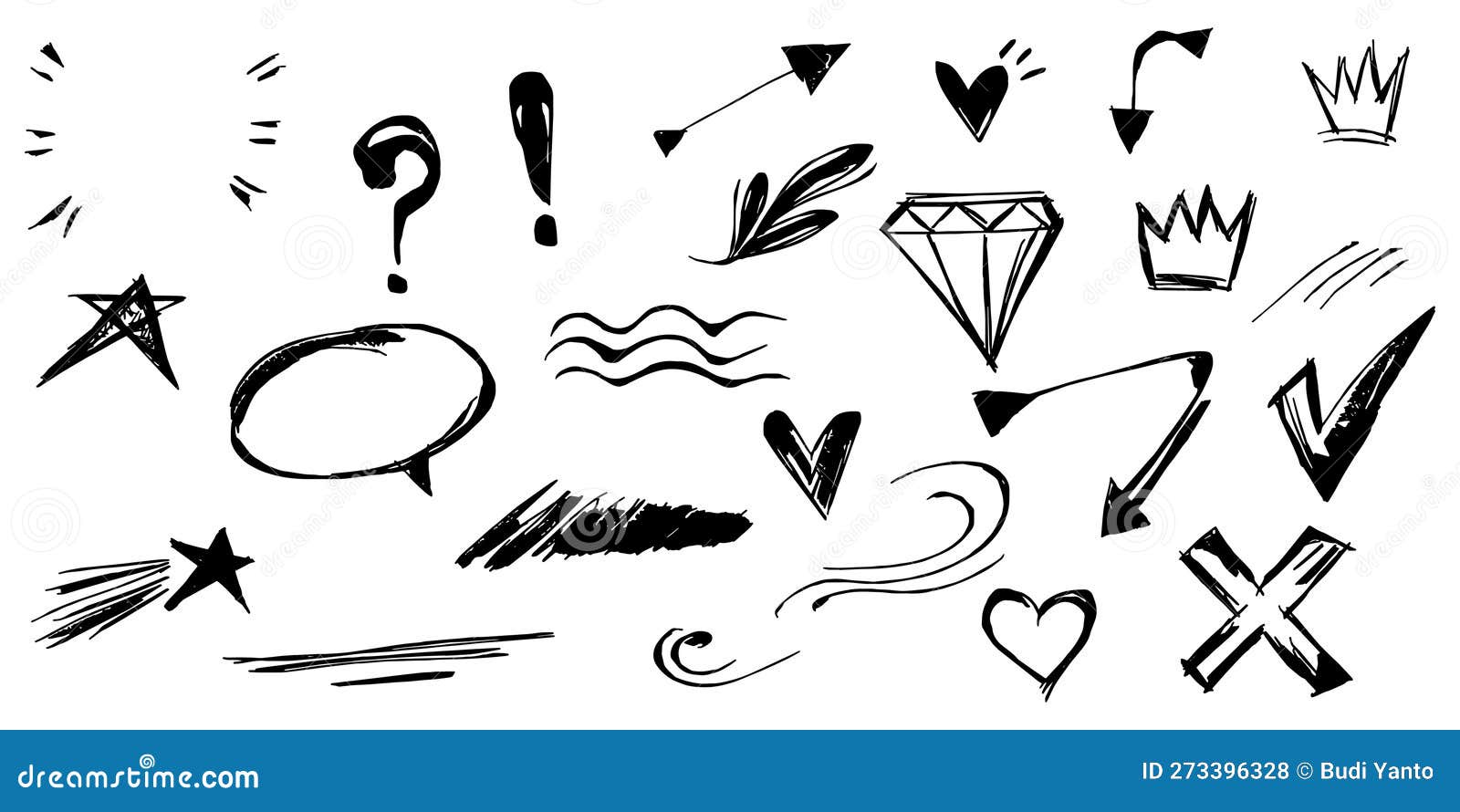 ?
!

dreamstime.com

ID 273396328 © Budi Yanto