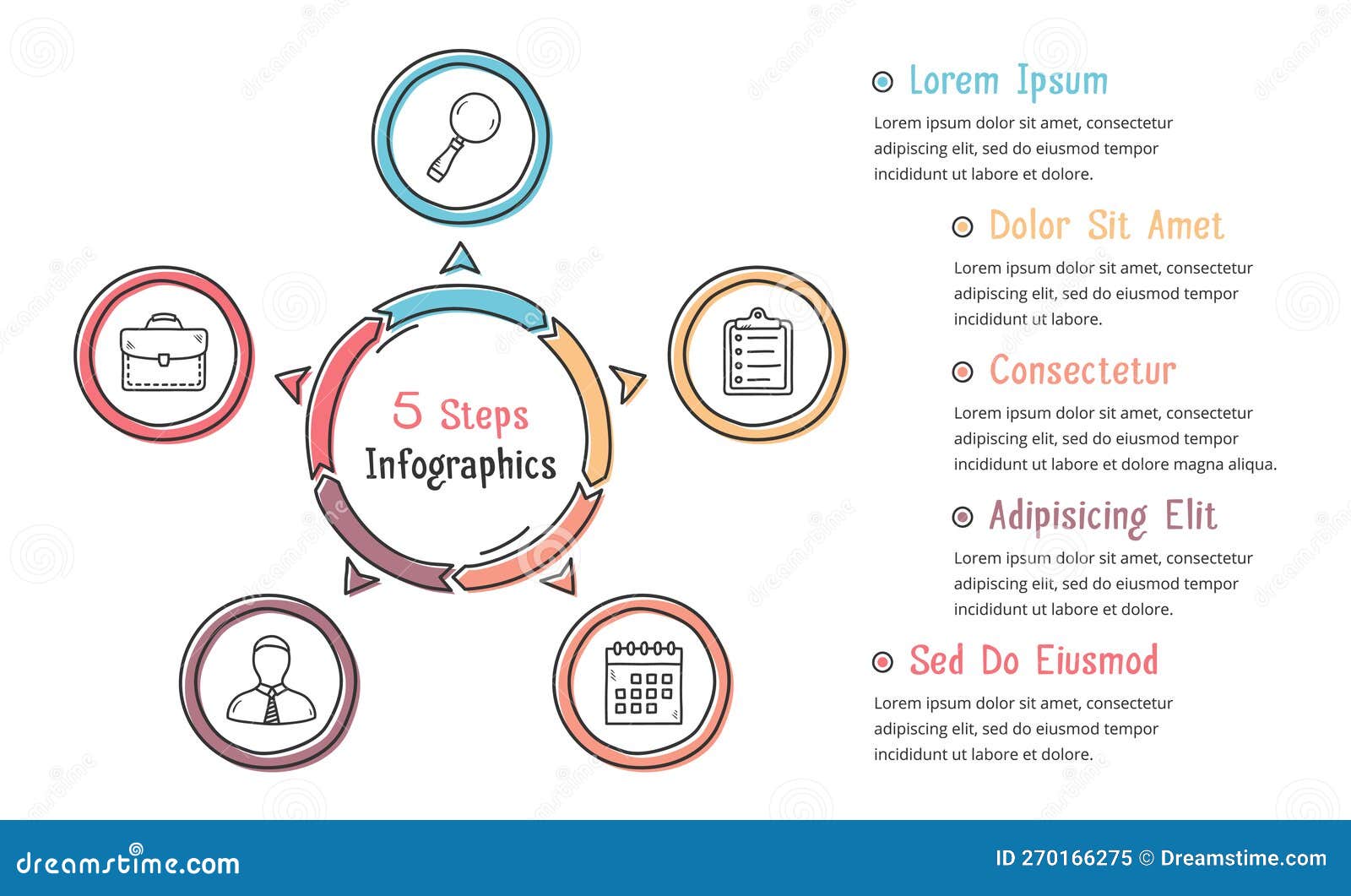 5 Steps
Infographics

Lorem Ipsum
Lorem ipsum dolor sit amet, consectetur adipiscing elit, sed do eiusmod tempor incididunt ut labore et dolore.

Dolor Sit Amet
Lorem ipsum dolor sit amet, consectetur adipiscing elit, sed do eiusmod tempor incididunt ut labore.

Consectetur
Lorem ipsum dolor sit amet, consectetur adipiscing elit, sed do eiusmod tempor incididunt ut labore et dolore magna aliqua.

Adipisicing Elit
Lorem ipsum dolor sit amet, consectetur adipiscing elit, sed do eiusmod tempor incididunt ut labore et dolore.

Sed Do Eiusmod
Lorem ipsum dolor sit amet, consectetur adipiscing elit, sed do eiusmod tempor incididunt ut labore et dolore.

dreamstime.com

ID 270166275 © Dreamstime.com