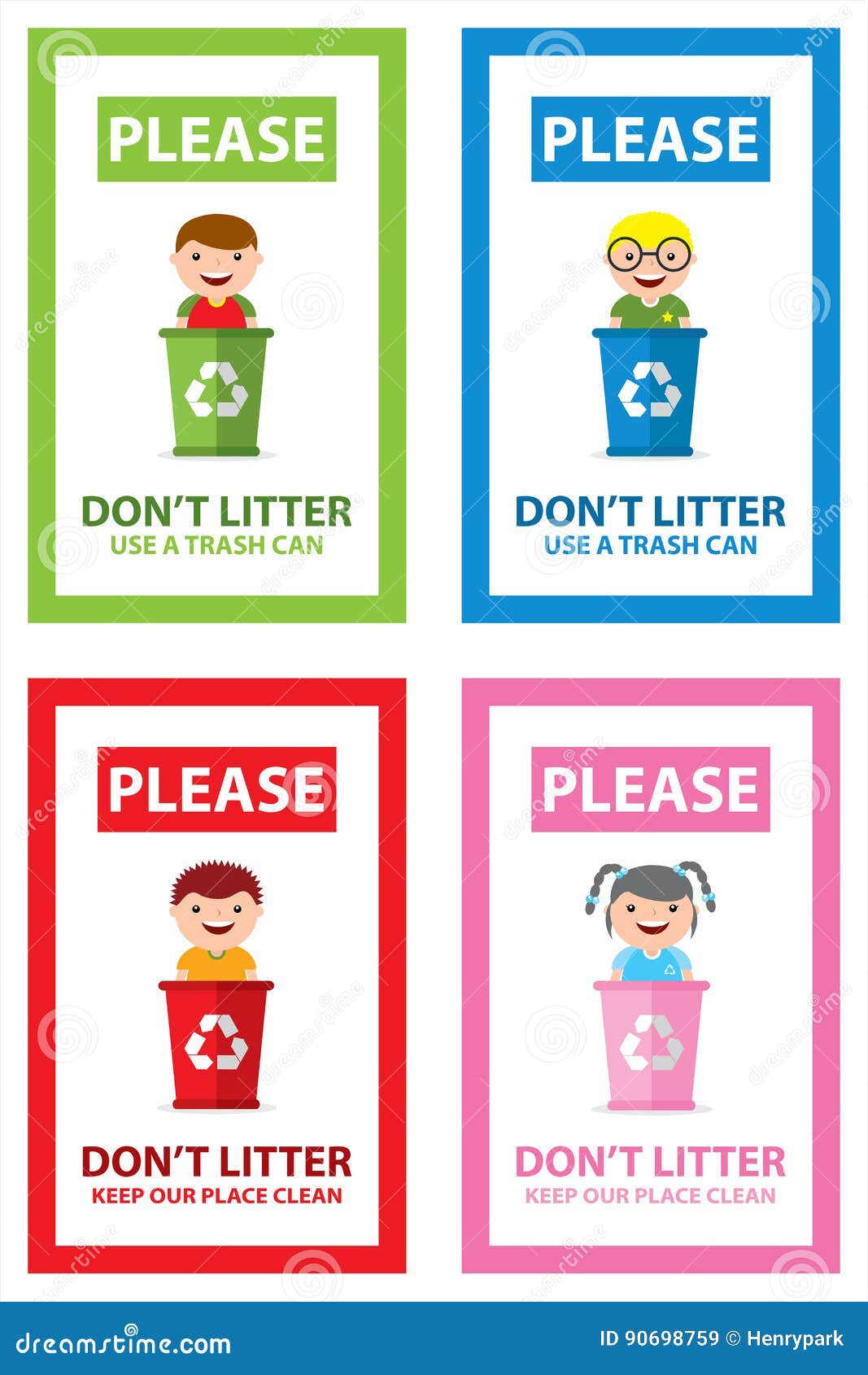 PLEASE

DON'T LITTER
USE A TRASH CAN

PLEASE

DON'T LITTER
USE A TRASH CAN

PLEASE

DON'T LITTER
KEEP OUR PLACE CLEAN

PLEASE

DON'T LITTER
KEEP OUR PLACE CLEAN

dreamstime.com

ID 90698759 © Henrypark