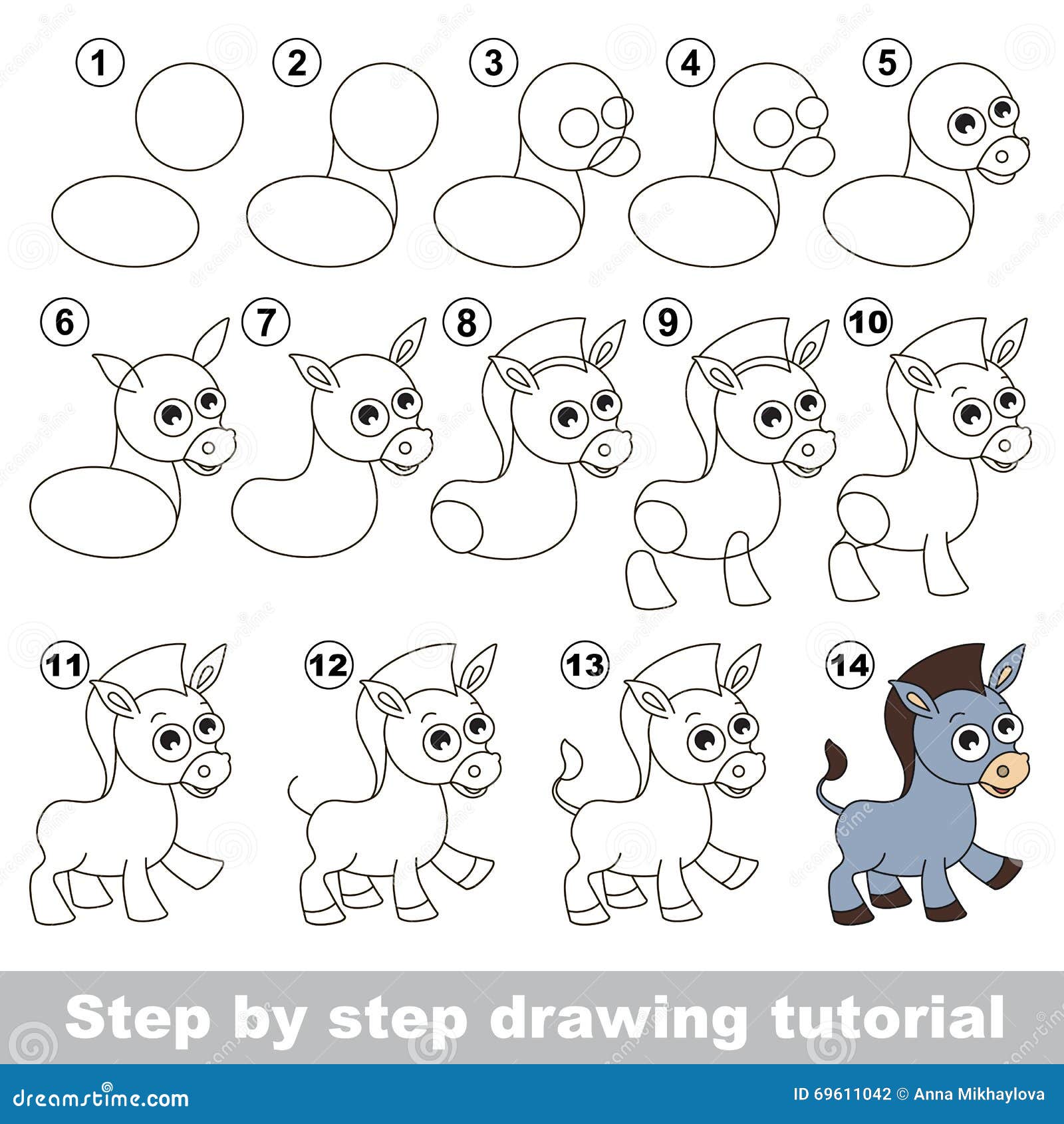 1

2

3

4

5

6

7

8

9

10

11

12

13

14

Step by step drawing tutorial

dreamstime.com

ID 69611042 © Anna Mikhaylova