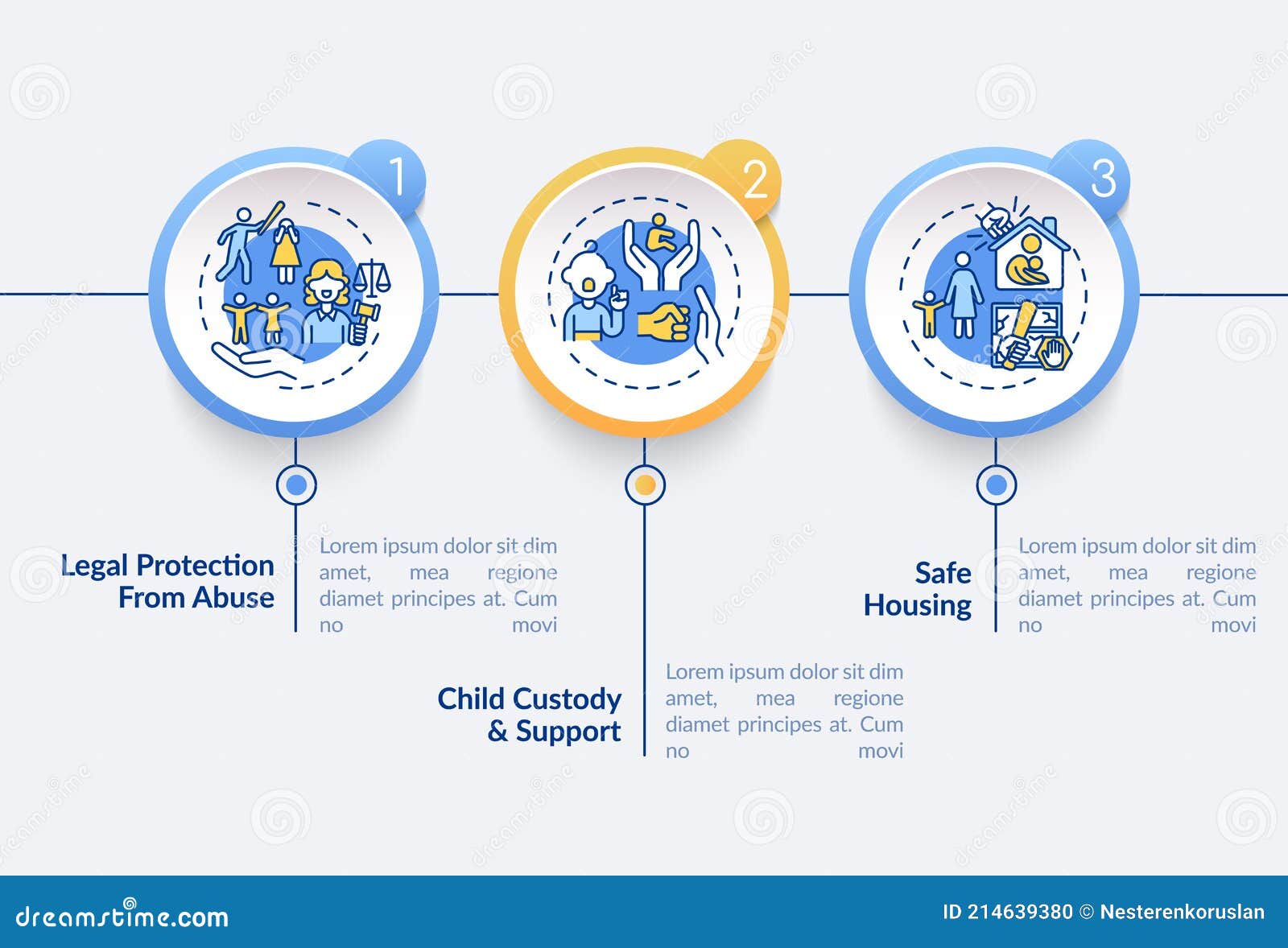 1

2

3

Legal Protection From Abuse

Lorem ipsum dolor sit dim amet, mea regione diamet principes at. Cum no movi

Child Custody & Support

Lorem ipsum dolor sit dim amet, mea regione diamet principes at. Cum no movi

Safe Housing

Lorem ipsum dolor sit dim amet, mea regione diamet principes at. Cum no movi

dreamstime.com

ID 214639380 © Nesterenkoruslan