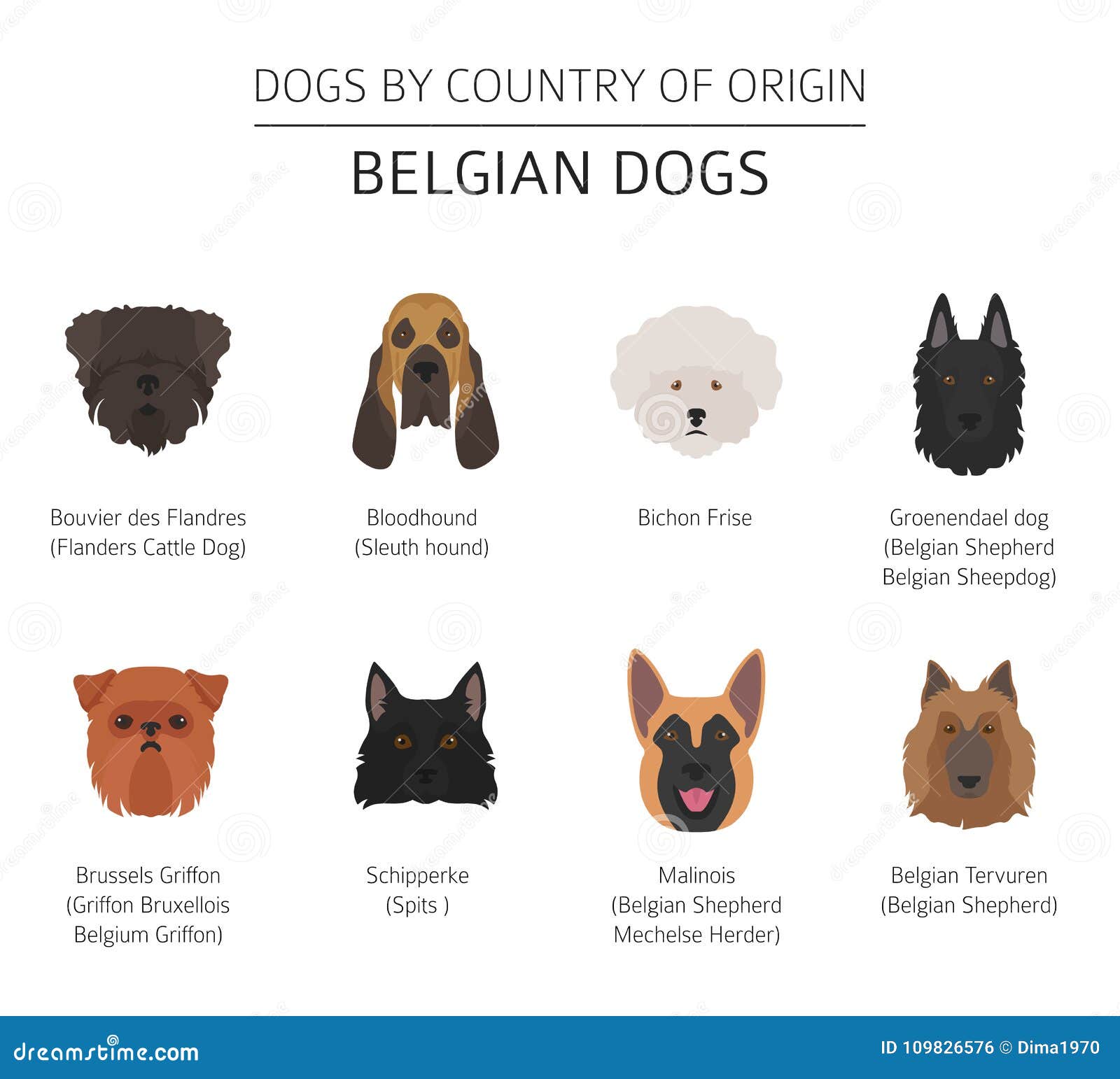 DOGS BY COUNTRY OF ORIGIN

BELGIAN DOGS

Bouvier des Flandres (Flanders Cattle Dog)

Bloodhound (Sleuth hound)

Bichon Frise

Groenendael dog (Belgian Shepherd Belgian Sheepdog)

Brussels Griffon (Griffon Bruxellois Belgium Griffon)

Schipperke (Spits )

Malinois (Belgian Shepherd Mechelse Herder)

Belgian Tervuren (Belgian Shepherd)

dreamstime.com

ID 109826576 © Dima1970