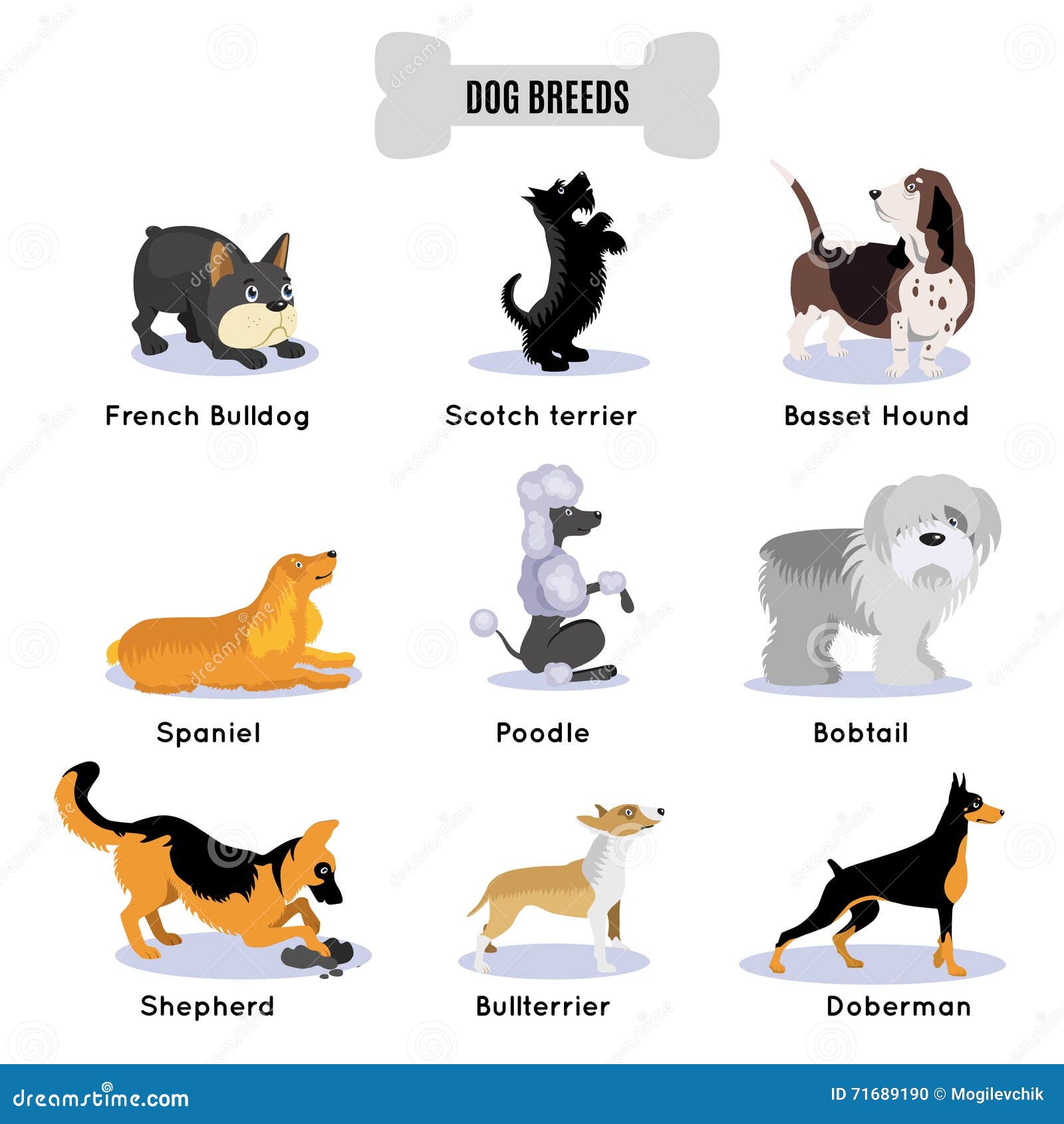 DOG BREEDS

French Bulldog

Scotch terrier

Basset Hound

Spaniel

Poodle

Bobtail

Shepherd

Bullterrier

Doberman

dreamstime.com

ID 71689190 © Mogilevchik