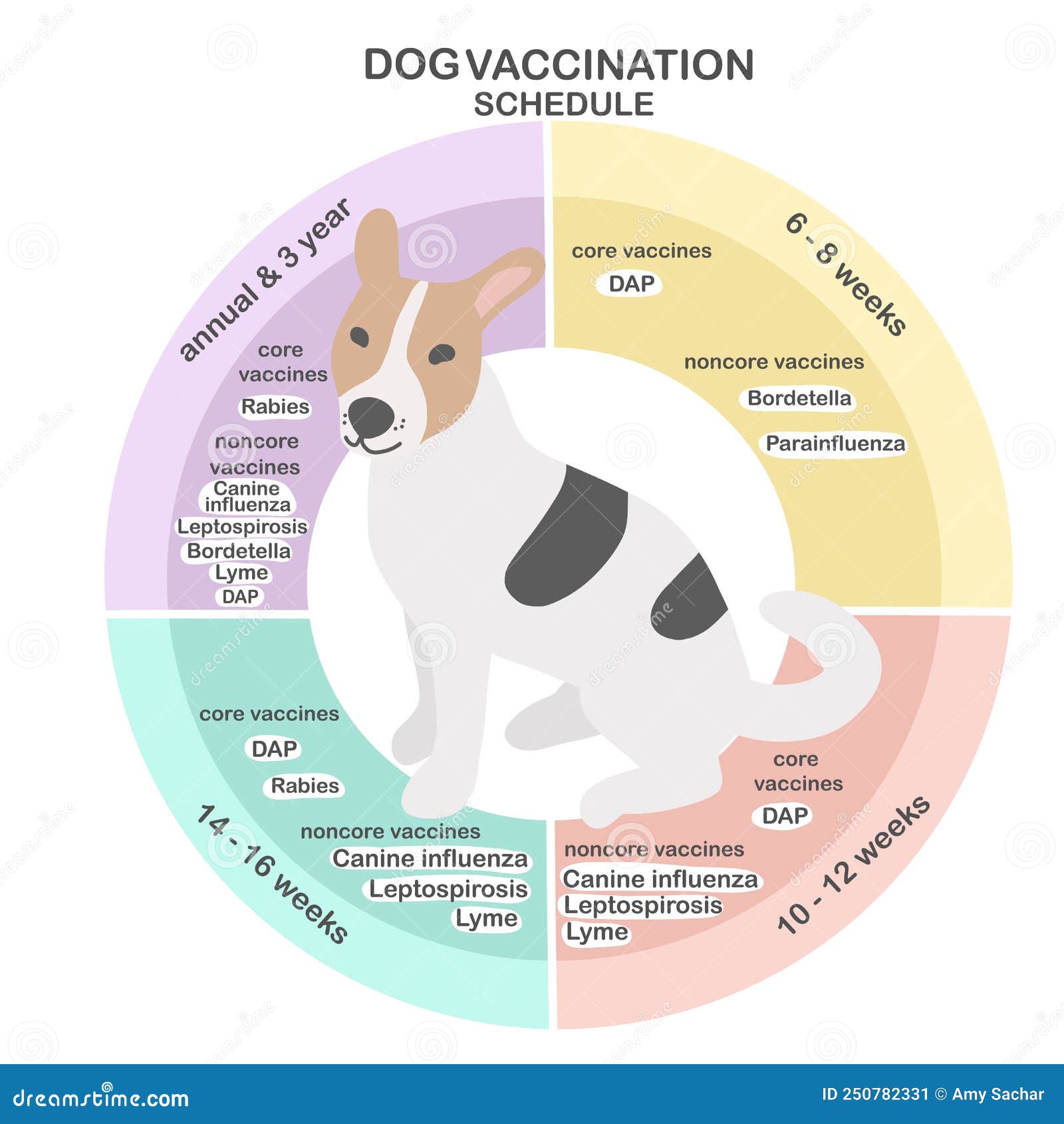 DOG VACCINATION
SCHEDULE

6 - 8 weeks

core vaccines

DAP

noncore vaccines

Bordetella

Parainfluenza

10 - 12 weeks

core vaccines

DAP

noncore vaccines

Canine influenza

Leptospirosis

Lyme

14 - 16 weeks

core vaccines

DAP

Rabies

noncore vaccines

Canine influenza

Leptospirosis

Lyme

annual & 3 year

core vaccines

Rabies

noncore vaccines

Canine influenza

Leptospirosis

Bordetella

Lyme

DAP

dreamstime.com

ID 250782331 © Amy Sachar