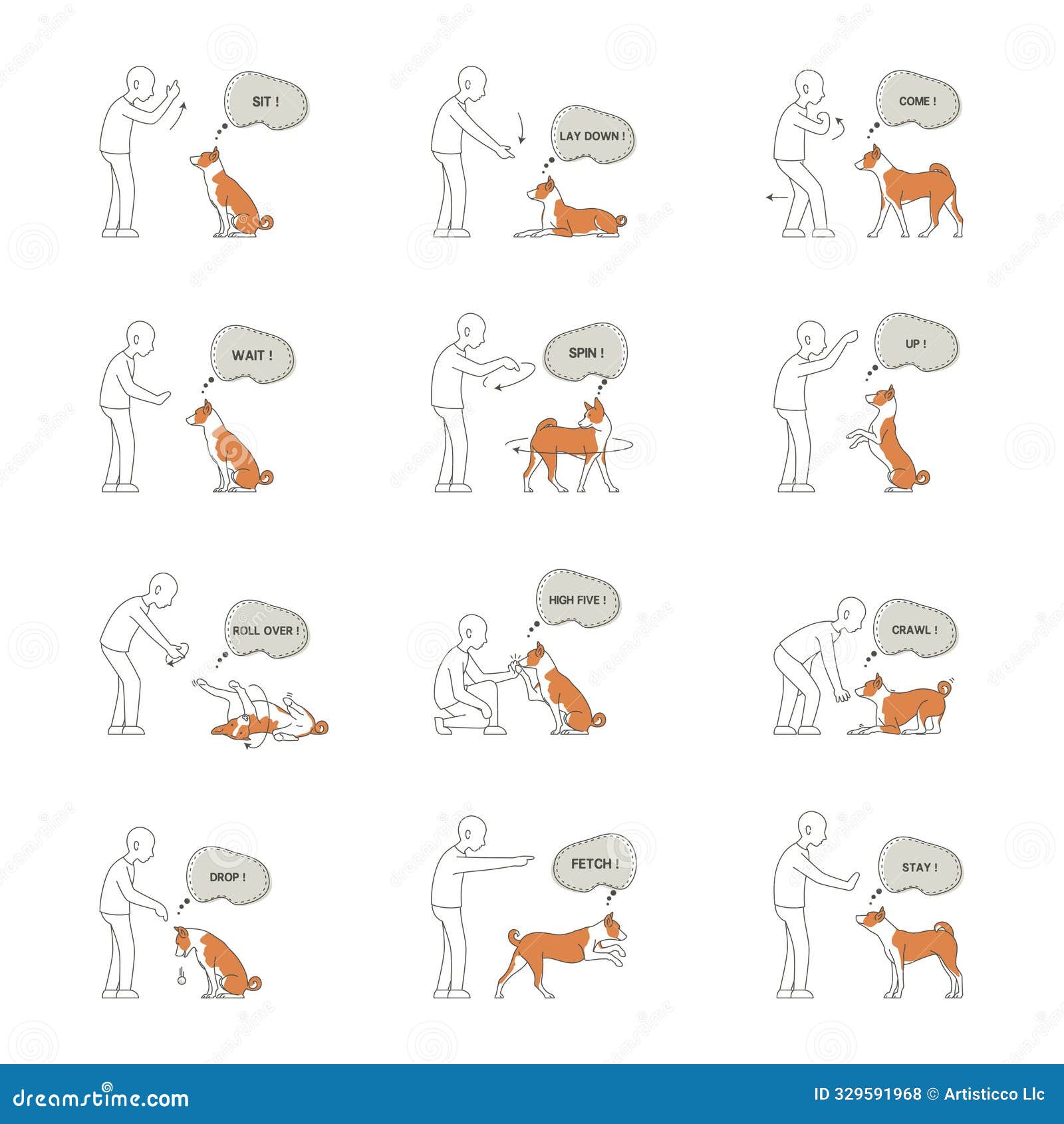 SIT !

LAY DOWN !

COME !

WAIT !

SPIN !

UP !

ROLL OVER !

HIGH FIVE !

CRAWL !

DROP !

FETCH !

STAY !

dreamstime.com

ID 329591968 © Artisticco Llc