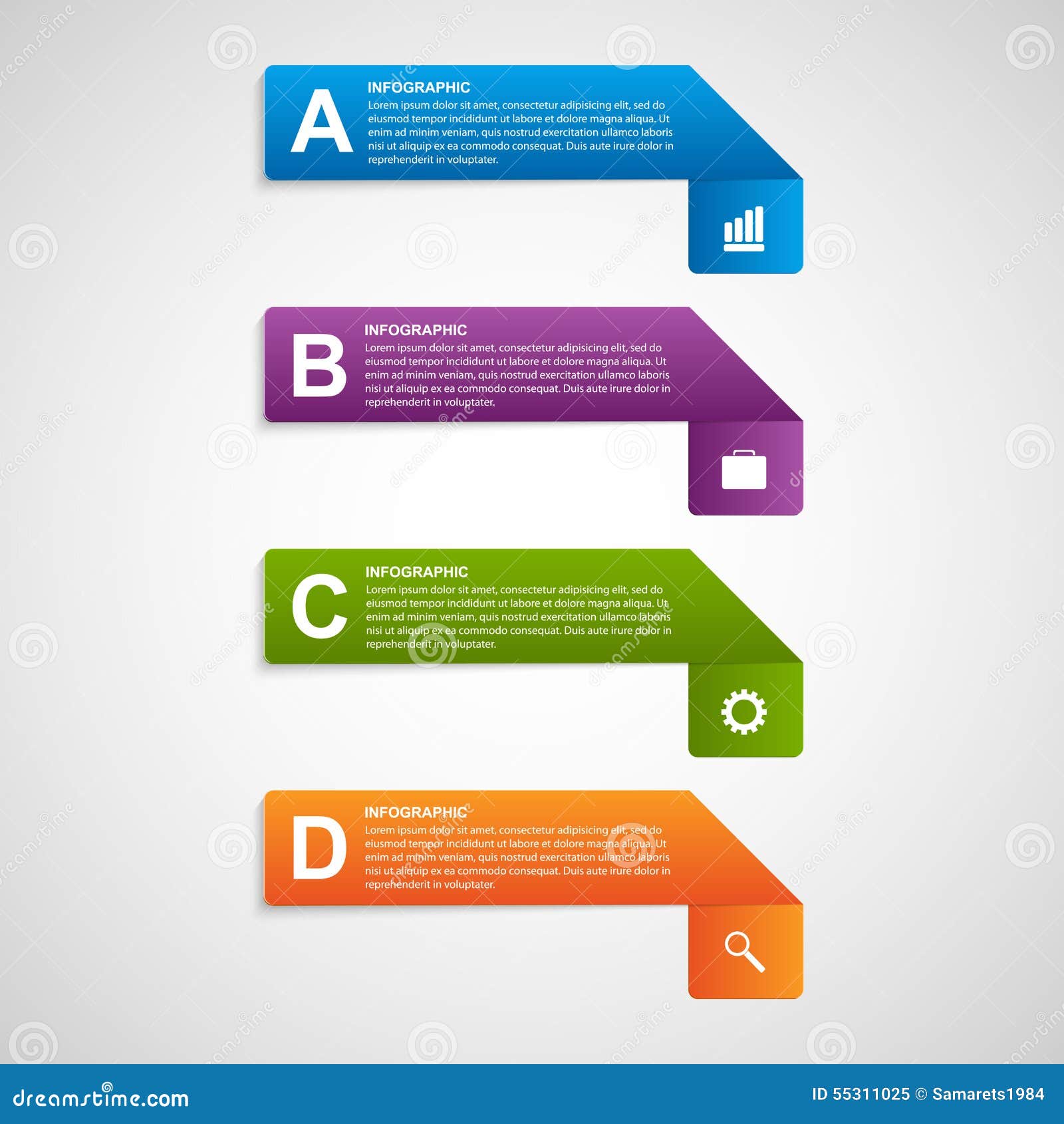 A

INFOGRAPHIC

Lorem ipsum dolor sit amet, consectetur adipisicing elit, sed do eiusmod tempor incididunt ut labore et dolore magna aliqua. Ut enim ad minim veniam, quis nostrud exercitation ullamco laboris nisi ut aliquip ex ea commodo consequat. Duis aute irure dolor in reprehenderit in voluptater.

B

INFOGRAPHIC

Lorem ipsum dolor sit amet, consectetur adipisicing elit, sed do eiusmod tempor incididunt ut labore et dolore magna aliqua. Ut enim ad minim veniam, quis nostrud exercitation ullamco laboris nisi ut aliquip ex ea commodo consequat. Duis aute irure dolor in reprehenderit in voluptater.

C

INFOGRAPHIC

Lorem ipsum dolor sit amet, consectetur adipisicing elit, sed do eiusmod tempor incididunt ut labore et dolore magna aliqua. Ut enim ad minim veniam, quis nostrud exercitation ullamco laboris nisi ut aliquip ex ea commodo consequat. Duis aute irure dolor in reprehenderit in voluptater.

D

INFOGRAPHIC

Lorem ipsum dolor sit amet, consectetur adipisicing elit, sed do eiusmod tempor incididunt ut labore et dolore magna aliqua. Ut enim ad minim veniam, quis nostrud exercitation ullamco laboris nisi ut aliquip ex ea commodo consequat. Duis aute irure dolor in reprehenderit in voluptater.

dreamstime.com

ID 55311025 © Samarets1984