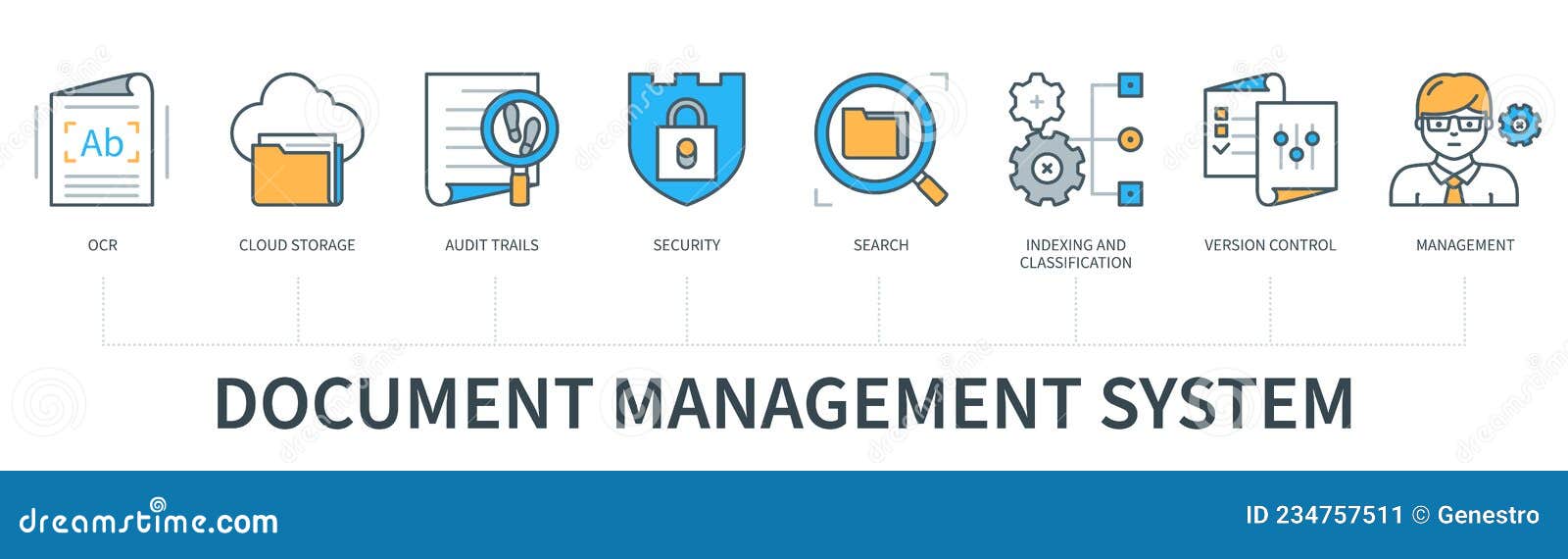 Ab

OCR

CLOUD STORAGE

AUDIT TRAILS

SECURITY

SEARCH

INDEXING AND CLASSIFICATION

VERSION CONTROL

MANAGEMENT

DOCUMENT MANAGEMENT SYSTEM

dreamstime.com

ID 234757511 © Genestro