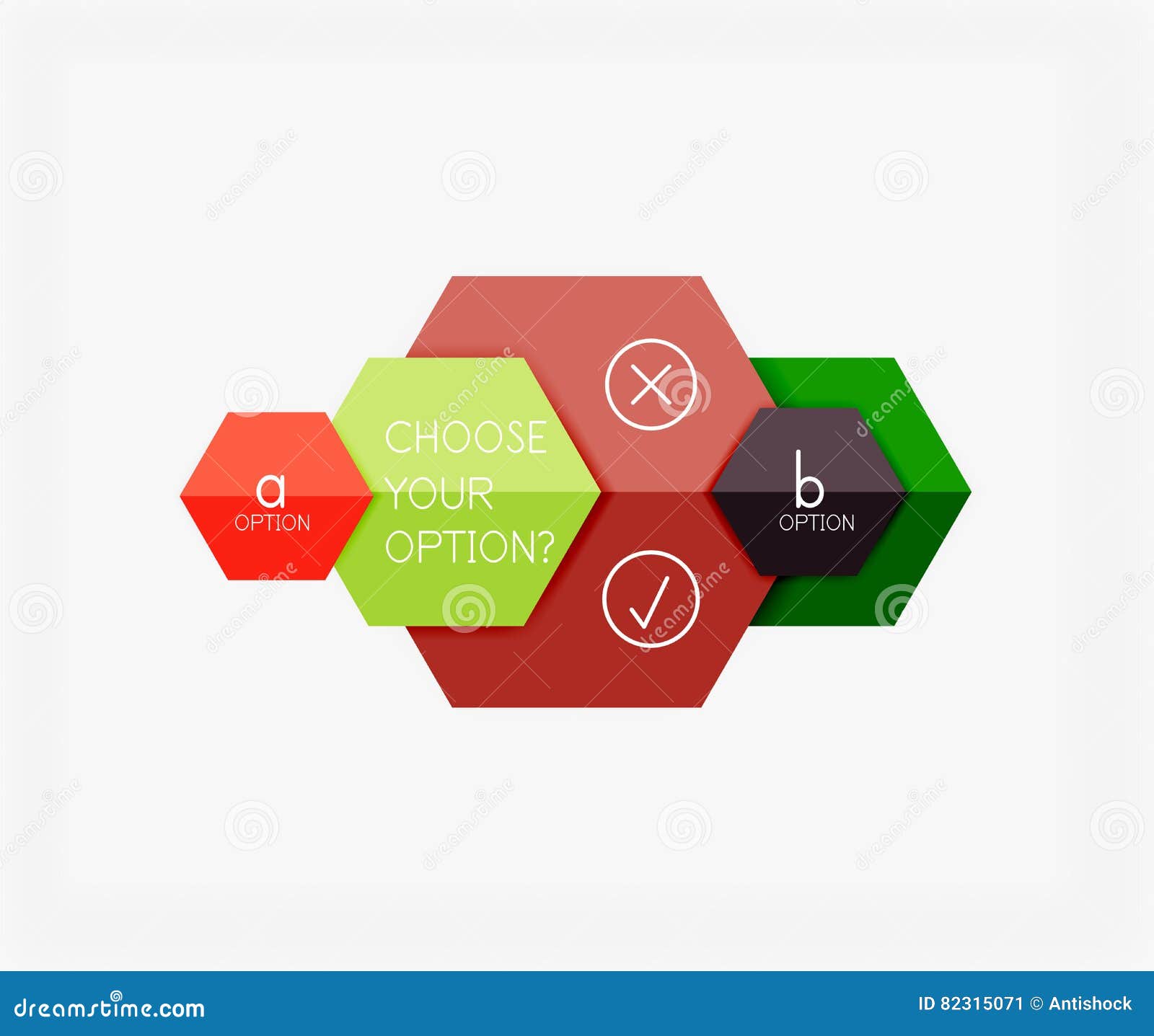 a
OPTION

CHOOSE YOUR OPTION?

b
OPTION

dreamstime.com

ID 82315071 © Antishock