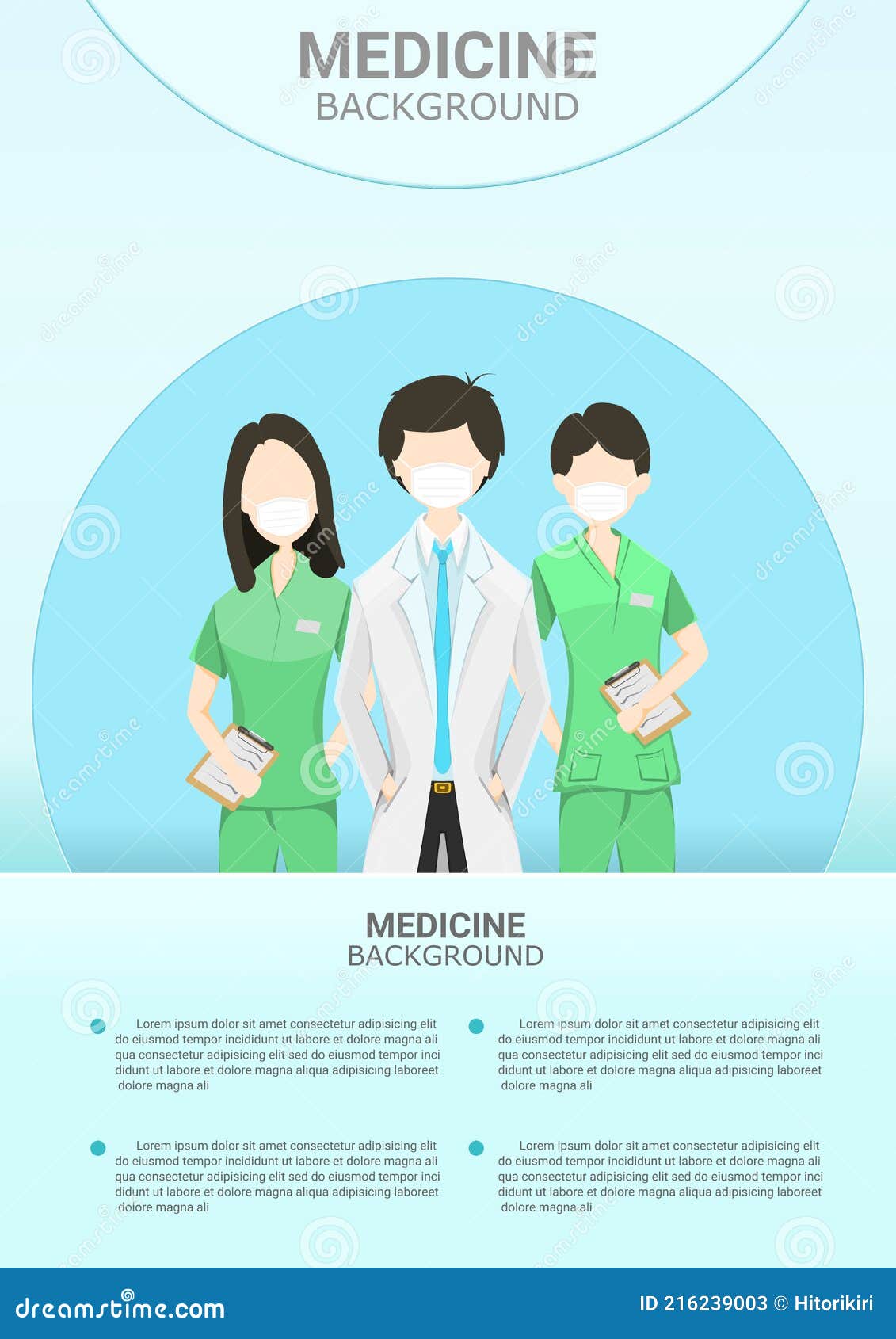 MEDICINE
BACKGROUND

MEDICINE
BACKGROUND

Lorem ipsum dolor sit amet consectetur adipisicing elit do eiusmod tempor incididunt ut labore et dolore magna ali qua consectetur adipisicing elit sed do eiusmod tempor inci didunt ut labore et dolore magna aliqua adipisicing laboreet dolore magna ali

Lorem ipsum dolor sit amet consectetur adipisicing elit do eiusmod tempor incididunt ut labore et dolore magna ali qua consectetur adipisicing elit sed do eiusmod tempor inci didunt ut labore et dolore magna aliqua adipisicing laboreet dolore magna ali

Lorem ipsum dolor sit amet consectetur adipisicing elit do eiusmod tempor incididunt ut labore et dolore magna ali qua consectetur adipisicing elit sed do eiusmod tempor inci didunt ut labore et dolore magna aliqua adipisicing laboreet dolore magna ali

Lorem ipsum dolor sit amet consectetur adipisicing elit do eiusmod tempor incididunt ut labore et dolore magna ali qua consectetur adipisicing elit sed do eiusmod tempor inci didunt ut labore et dolore magna aliqua adipisicing laboreet dolore magna ali

dreamstime.com

ID 216239003 © Hitorikiri