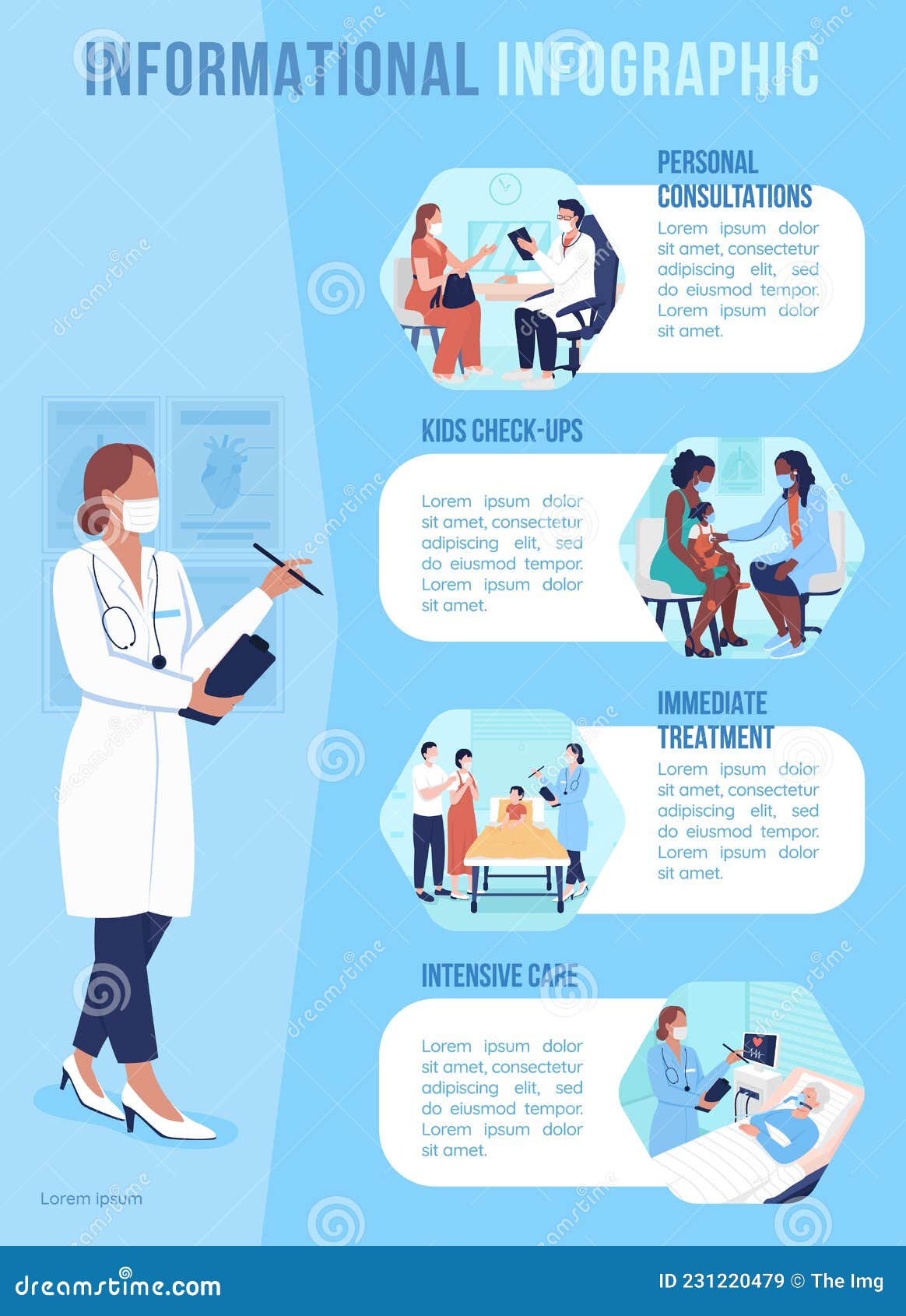 INFORMATIONAL INFOGRAPHIC

PERSONAL CONSULTATIONS

Lorem ipsum dolor sit amet, consectetur adipiscing elit, sed do eiusmod tempor. Lorem ipsum dolor sit amet.

KIDS CHECK-UPS

Lorem ipsum dolor sit amet, consectetur adipiscing elit, sed do eiusmod tempor. Lorem ipsum dolor sit amet.

IMMEDIATE TREATMENT

Lorem ipsum dolor sit amet, consectetur adipiscing elit, sed do eiusmod tempor. Lorem ipsum dolor sit amet.

INTENSIVE CARE

Lorem ipsum dolor sit amet, consectetur adipiscing elit, sed do eiusmod tempor. Lorem ipsum dolor sit amet.

Lorem ipsum

dreamstime.com

ID 231220479 © The Img