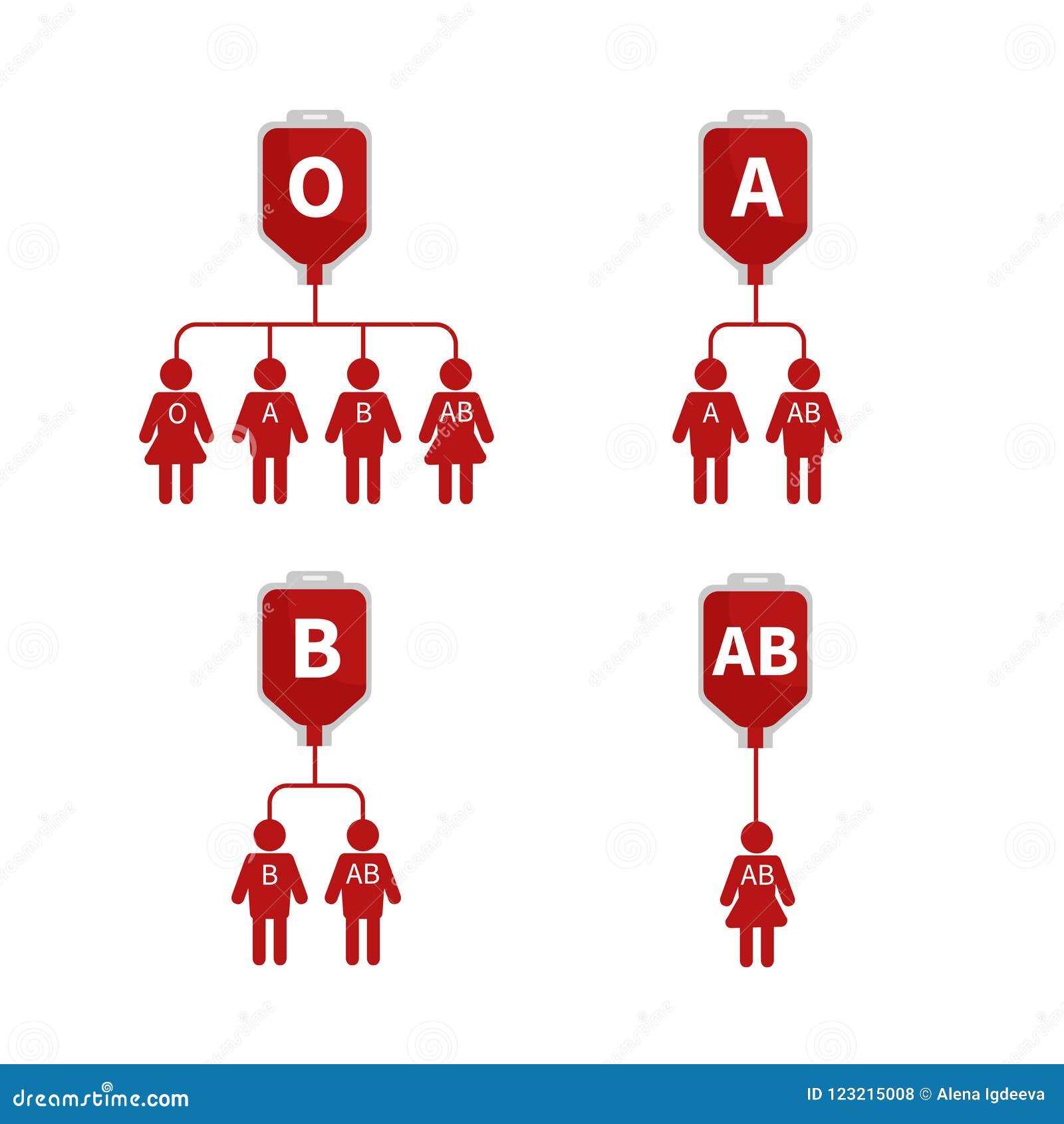 O

O A B AB

A

A AB

B

B AB

AB

AB

dreamstime.com

ID 123215008 © Alena Igdeeva