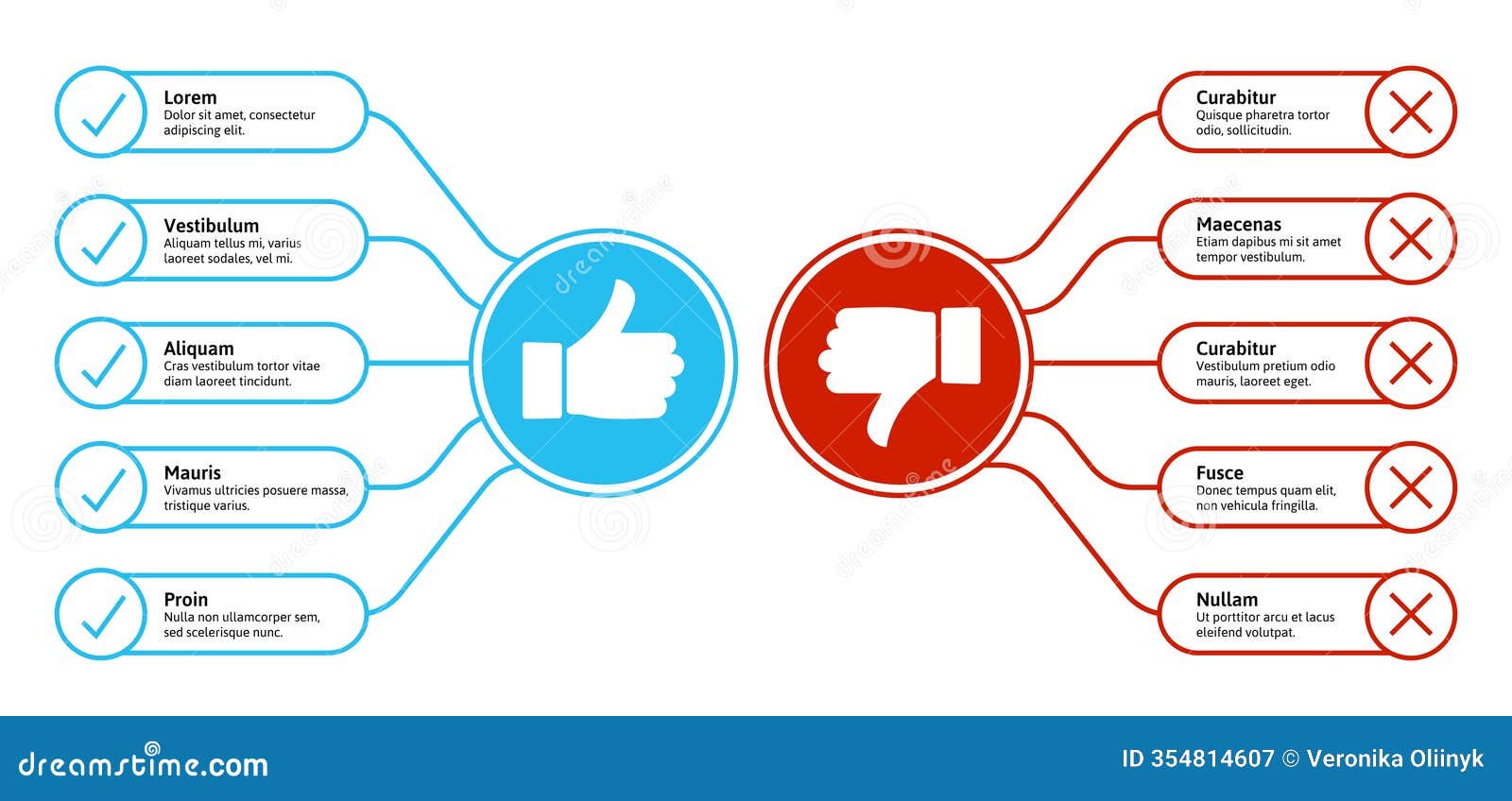 Lorem
Dolor sit amet, consectetur adipiscing elit.

Vestibulum
Aliquam tellus mi, varius laoreet sodales, vel mi.

Aliquam
Cras vestibulum tortor vitae diam laoreet tincidunt.

Mauris
Vivamus ultricies posuere massa, tristique varius.

Proin
Nulla non ullamcorper sem, sed scelerisque nunc.

Curabitur
Quisque pharetra tortor odio, sollicitudin.

Maecenas
Etiam dapibus mi sit amet tempor vestibulum.

Curabitur
Vestibulum pretium odio mauris, laoreet eget.

Fusce
Donec tempus quam elit, non vehicula fringilla.

Nullam
Ut porttitor arcu et lacus eleifend volutpat.

dreamstime.com

ID 354814607 © Veronika Oliinyk