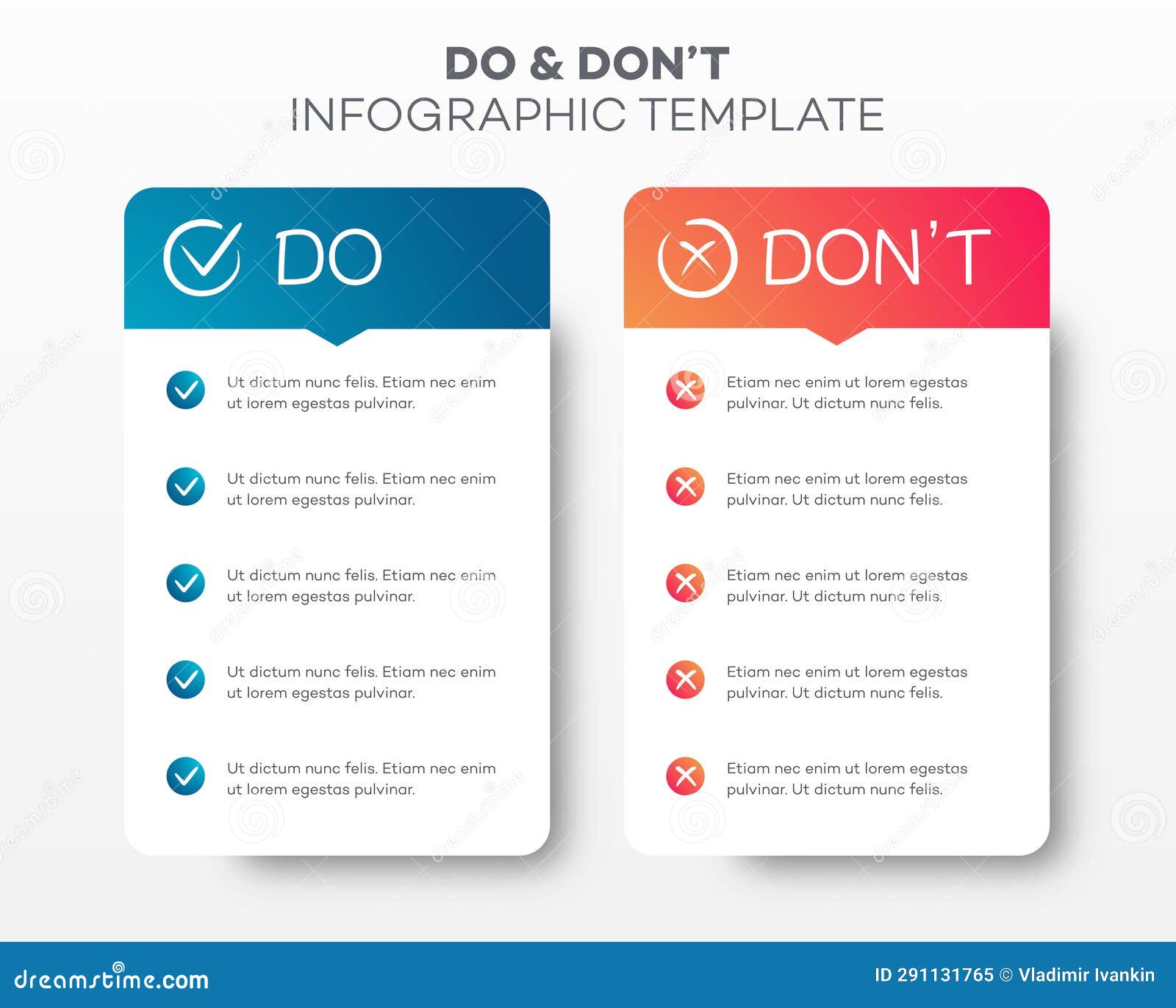 DO & DON'T
INFOGRAPHIC TEMPLATE

DO

Ut dictum nunc felis. Etiam nec enim ut lorem egestas pulvinar.

Ut dictum nunc felis. Etiam nec enim ut lorem egestas pulvinar.

Ut dictum nunc felis. Etiam nec enim ut lorem egestas pulvinar.

Ut dictum nunc felis. Etiam nec enim ut lorem egestas pulvinar.

Ut dictum nunc felis. Etiam nec enim ut lorem egestas pulvinar.

DON'T

Etiam nec enim ut lorem egestas pulvinar. Ut dictum nunc felis.

Etiam nec enim ut lorem egestas pulvinar. Ut dictum nunc felis.

Etiam nec enim ut lorem egestas pulvinar. Ut dictum nunc felis.

Etiam nec enim ut lorem egestas pulvinar. Ut dictum nunc felis.

Etiam nec enim ut lorem egestas pulvinar. Ut dictum nunc felis.

dreamstime.com

ID 291131765 © Vladimir Ivankin