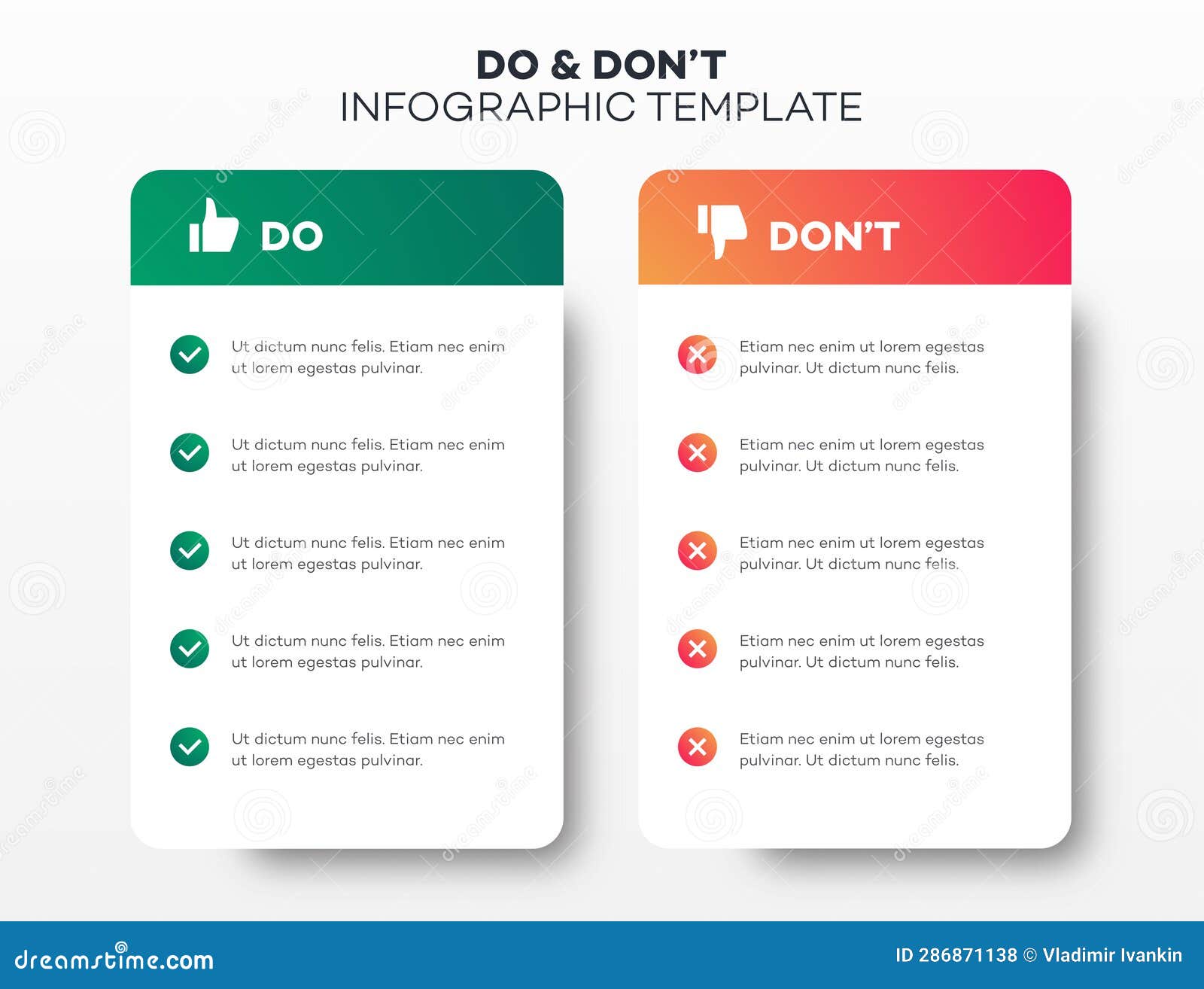 DO & DON'T
INFOGRAPHIC TEMPLATE

DO

Ut dictum nunc felis. Etiam nec enim ut lorem egestas pulvinar.

Ut dictum nunc felis. Etiam nec enim ut lorem egestas pulvinar.

Ut dictum nunc felis. Etiam nec enim ut lorem egestas pulvinar.

Ut dictum nunc felis. Etiam nec enim ut lorem egestas pulvinar.

Ut dictum nunc felis. Etiam nec enim ut lorem egestas pulvinar.

DON'T

Etiam nec enim ut lorem egestas pulvinar. Ut dictum nunc felis.

Etiam nec enim ut lorem egestas pulvinar. Ut dictum nunc felis.

Etiam nec enim ut lorem egestas pulvinar. Ut dictum nunc felis.

Etiam nec enim ut lorem egestas pulvinar. Ut dictum nunc felis.

Etiam nec enim ut lorem egestas pulvinar. Ut dictum nunc felis.

dreamstime.com

ID 286871138 © Vladimir Ivankin