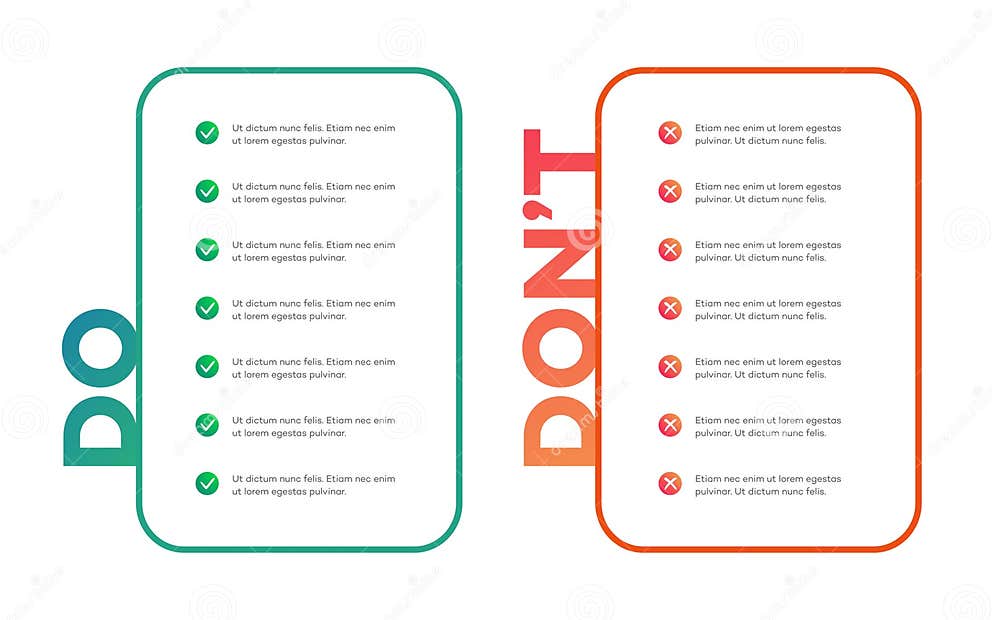 DO

Ut dictum nunc felis. Etiam nec enim ut lorem egestas pulvinar.

Ut dictum nunc felis. Etiam nec enim ut lorem egestas pulvinar.

Ut dictum nunc felis. Etiam nec enim ut lorem egestas pulvinar.

Ut dictum nunc felis. Etiam nec enim ut lorem egestas pulvinar.

Ut dictum nunc felis. Etiam nec enim ut lorem egestas pulvinar.

Ut dictum nunc felis. Etiam nec enim ut lorem egestas pulvinar.

Ut dictum nunc felis. Etiam nec enim ut lorem egestas pulvinar.

DON'T

Etiam nec enim ut lorem egestas pulvinar. Ut dictum nunc felis.

Etiam nec enim ut lorem egestas pulvinar. Ut dictum nunc felis.

Etiam nec enim ut lorem egestas pulvinar. Ut dictum nunc felis.

Etiam nec enim ut lorem egestas pulvinar. Ut dictum nunc felis.

Etiam nec enim ut lorem egestas pulvinar. Ut dictum nunc felis.

Etiam nec enim ut lorem egestas pulvinar. Ut dictum nunc felis.

Etiam nec enim ut lorem egestas pulvinar. Ut dictum nunc felis.