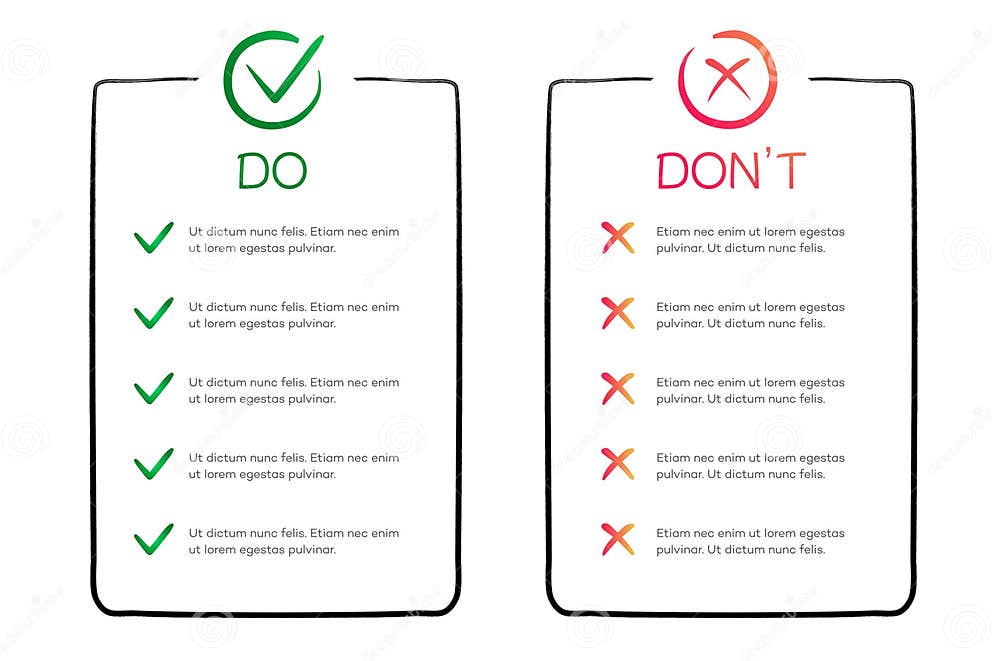 DO

Ut dictum nunc felis. Etiam nec enim ut lorem egestas pulvinar.

Ut dictum nunc felis. Etiam nec enim ut lorem egestas pulvinar.

Ut dictum nunc felis. Etiam nec enim ut lorem egestas pulvinar.

Ut dictum nunc felis. Etiam nec enim ut lorem egestas pulvinar.

Ut dictum nunc felis. Etiam nec enim ut lorem egestas pulvinar.

DON'T

Etiam nec enim ut lorem egestas pulvinar. Ut dictum nunc felis.

Etiam nec enim ut lorem egestas pulvinar. Ut dictum nunc felis.

Etiam nec enim ut lorem egestas pulvinar. Ut dictum nunc felis.

Etiam nec enim ut lorem egestas pulvinar. Ut dictum nunc felis.

Etiam nec enim ut lorem egestas pulvinar. Ut dictum nunc felis.