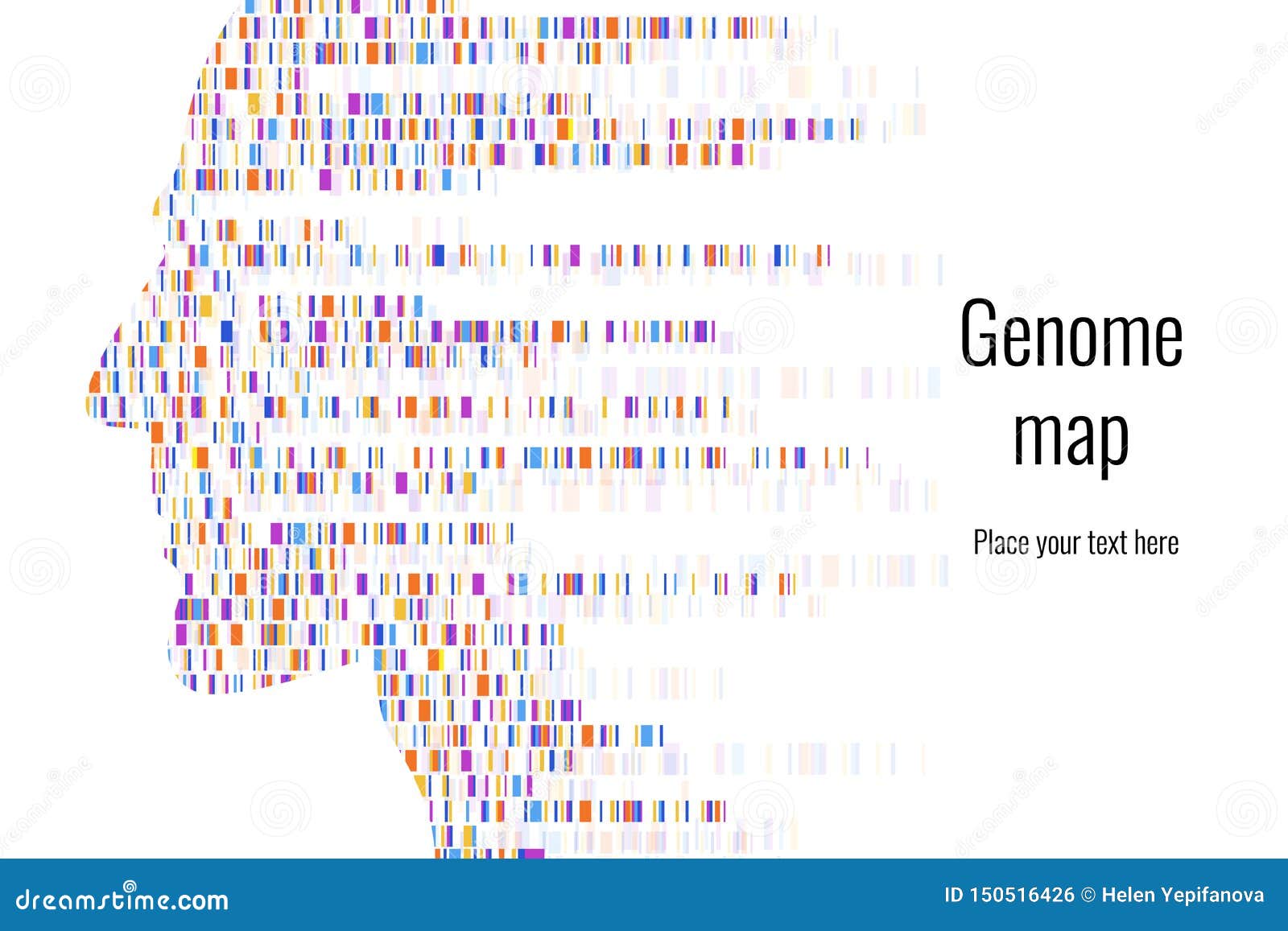 Genome map

Place your text here

dreamstime.com

ID 150516426 © Helen Yepifanova