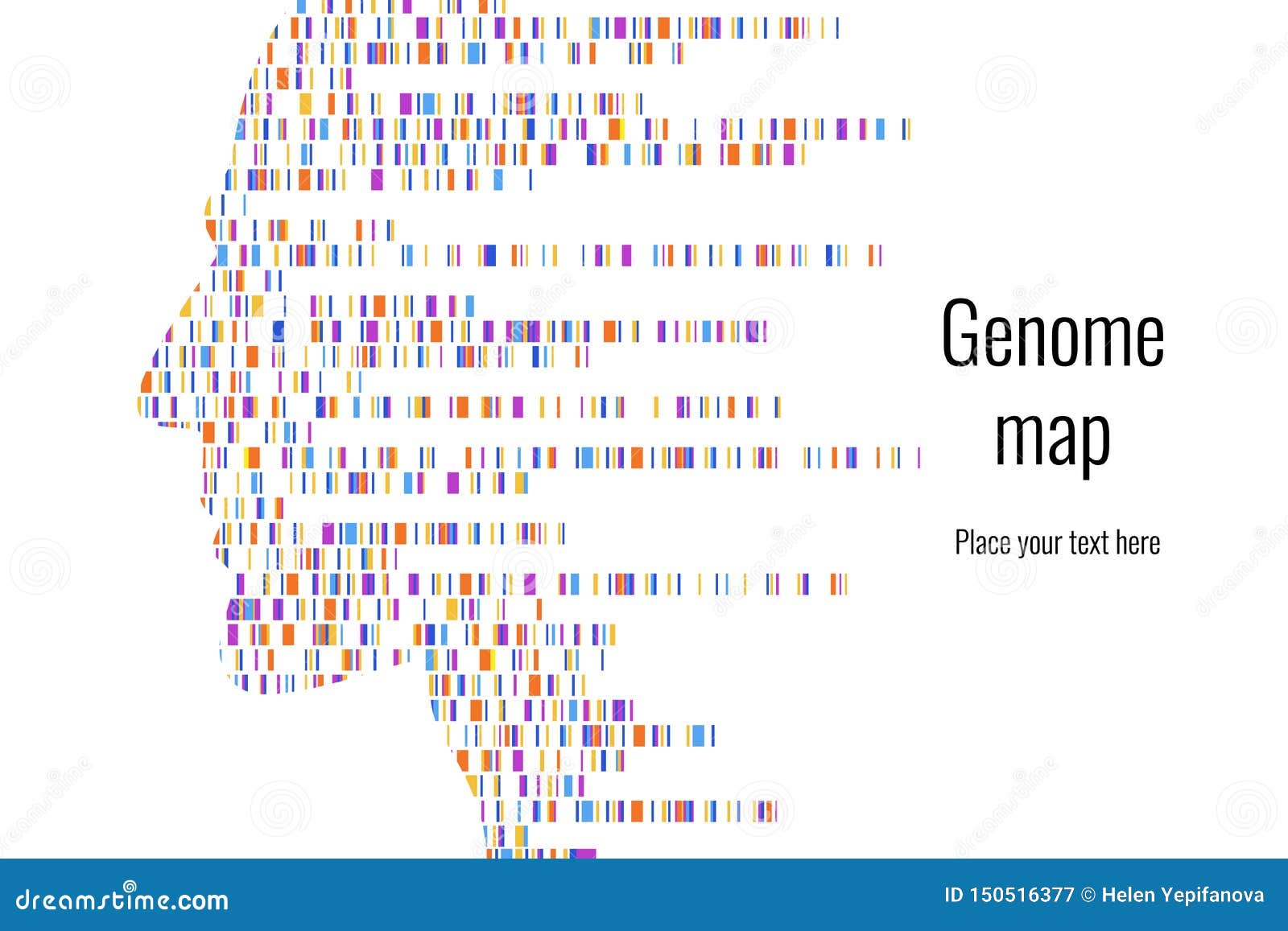 Genome map

Place your text here

dreamstime.com

ID 150516377 © Helen Yepifanova