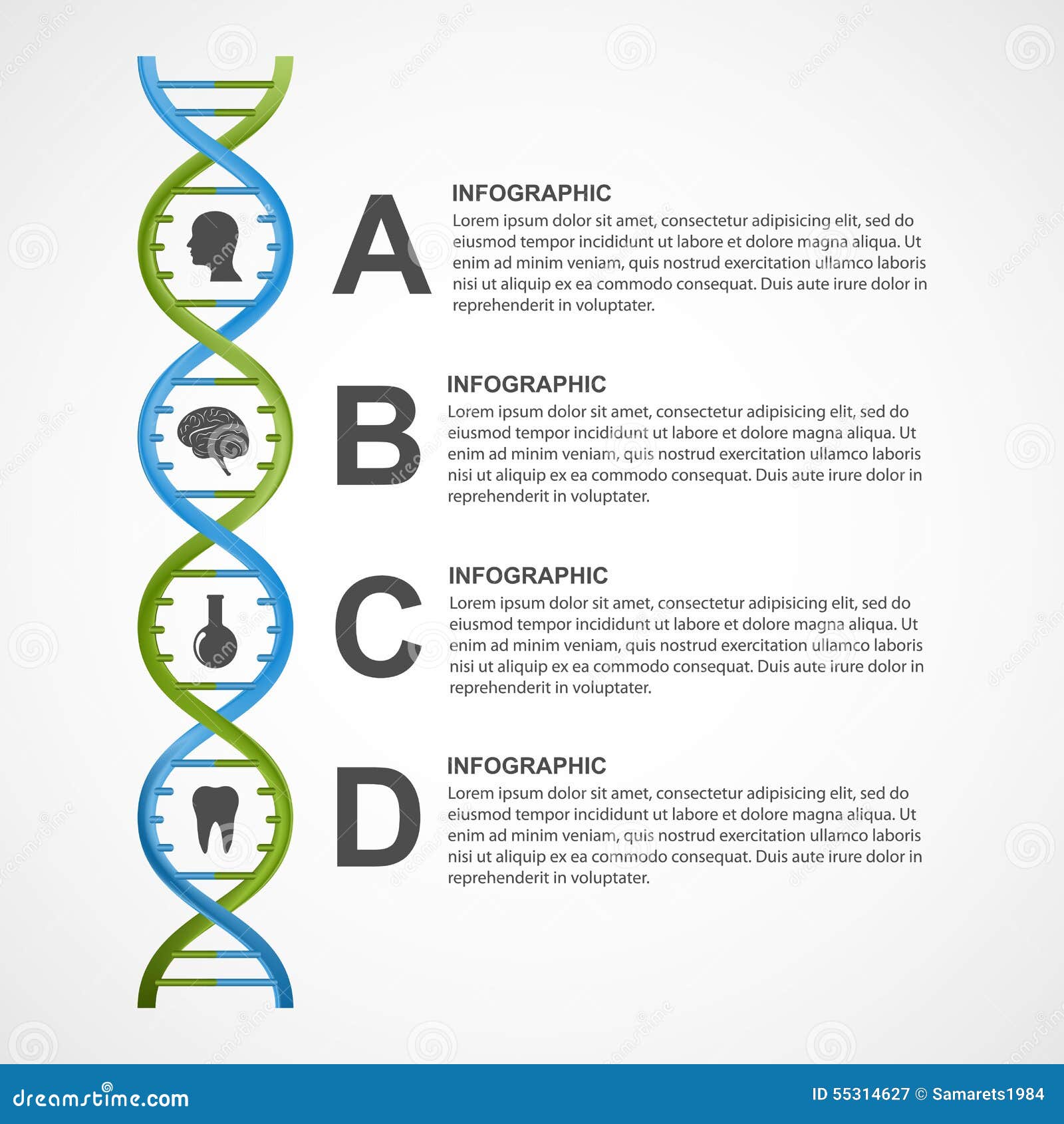 A

INFOGRAPHIC
Lorem ipsum dolor sit amet, consectetur adipisicing elit, sed do eiusmod tempor incididunt ut labore et dolore magna aliqua. Ut enim ad minim veniam, quis nostrud exercitation ullamco laboris nisi ut aliquip ex ea commodo consequat. Duis aute irure dolor in reprehenderit in voluptater.

B

INFOGRAPHIC
Lorem ipsum dolor sit amet, consectetur adipisicing elit, sed do eiusmod tempor incididunt ut labore et dolore magna aliqua. Ut enim ad minim veniam, quis nostrud exercitation ullamco laboris nisi ut aliquip ex ea commodo consequat. Duis aute irure dolor in reprehenderit in voluptater.

C

INFOGRAPHIC
Lorem ipsum dolor sit amet, consectetur adipisicing elit, sed do eiusmod tempor incididunt ut labore et dolore magna aliqua. Ut enim ad minim veniam, quis nostrud exercitation ullamco laboris nisi ut aliquip ex ea commodo consequat. Duis aute irure dolor in reprehenderit in voluptater.

D

INFOGRAPHIC
Lorem ipsum dolor sit amet, consectetur adipisicing elit, sed do eiusmod tempor incididunt ut labore et dolore magna aliqua. Ut enim ad minim veniam, quis nostrud exercitation ullamco laboris nisi ut aliquip ex ea commodo consequat. Duis aute irure dolor in reprehenderit in voluptater.

dreamstime.com

ID 55314627 © Samarets1984