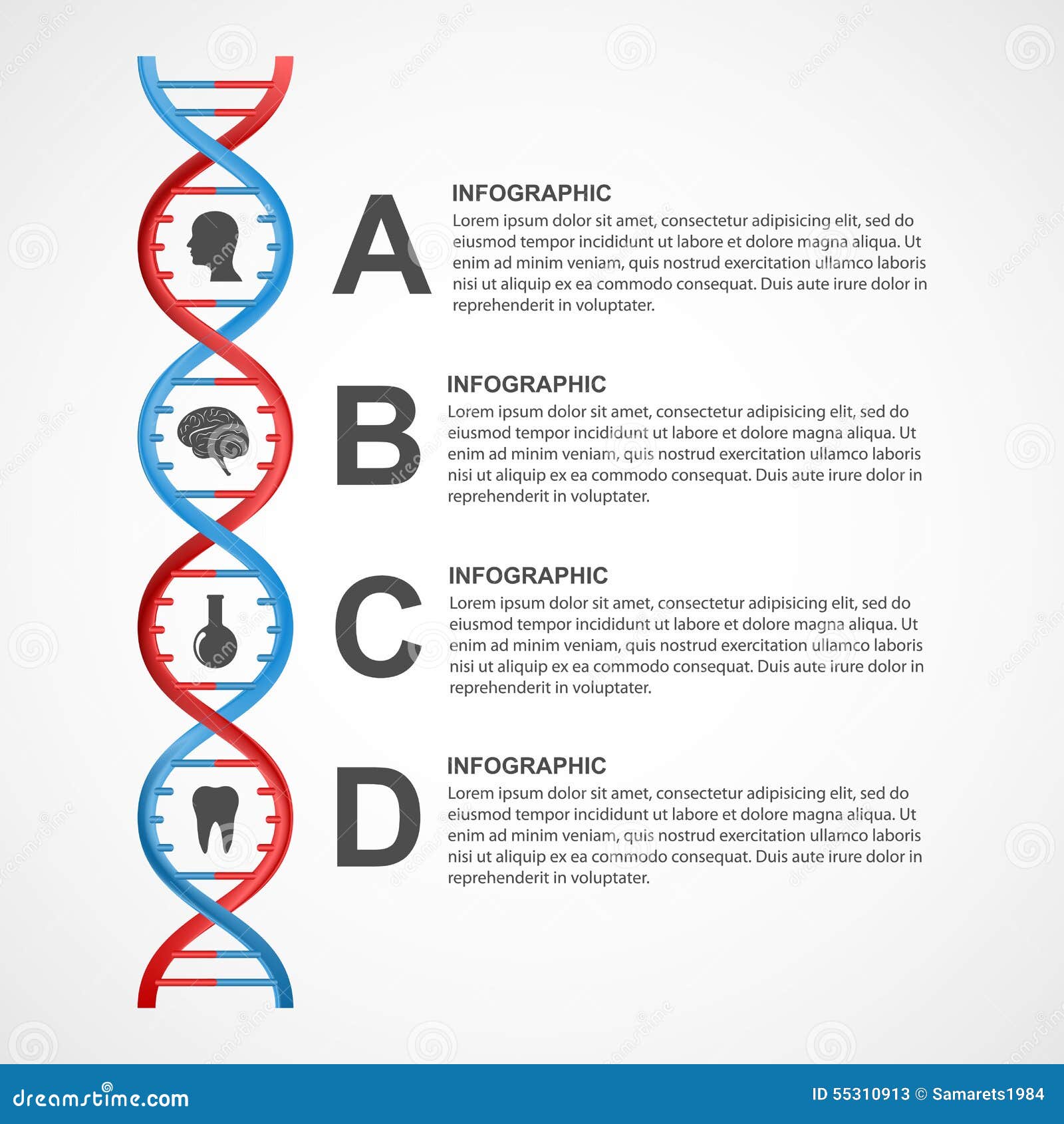 A

INFOGRAPHIC

Lorem ipsum dolor sit amet, consectetur adipisicing elit, sed do eiusmod tempor incididunt ut labore et dolore magna aliqua. Ut enim ad minim veniam, quis nostrud exercitation ullamco laboris nisi ut aliquip ex ea commodo consequat. Duis aute irure dolor in reprehenderit in voluptater.

B

INFOGRAPHIC

Lorem ipsum dolor sit amet, consectetur adipisicing elit, sed do eiusmod tempor incididunt ut labore et dolore magna aliqua. Ut enim ad minim veniam, quis nostrud exercitation ullamco laboris nisi ut aliquip ex ea commodo consequat. Duis aute irure dolor in reprehenderit in voluptater.

C

INFOGRAPHIC

Lorem ipsum dolor sit amet, consectetur adipisicing elit, sed do eiusmod tempor incididunt ut labore et dolore magna aliqua. Ut enim ad minim veniam, quis nostrud exercitation ullamco laboris nisi ut aliquip ex ea commodo consequat. Duis aute irure dolor in reprehenderit in voluptater.

D

INFOGRAPHIC

Lorem ipsum dolor sit amet, consectetur adipisicing elit, sed do eiusmod tempor incididunt ut labore et dolore magna aliqua. Ut enim ad minim veniam, quis nostrud exercitation ullamco laboris nisi ut aliquip ex ea commodo consequat. Duis aute irure dolor in reprehenderit in voluptater.

dreamstime.com

ID 55310913 © Samarets1984