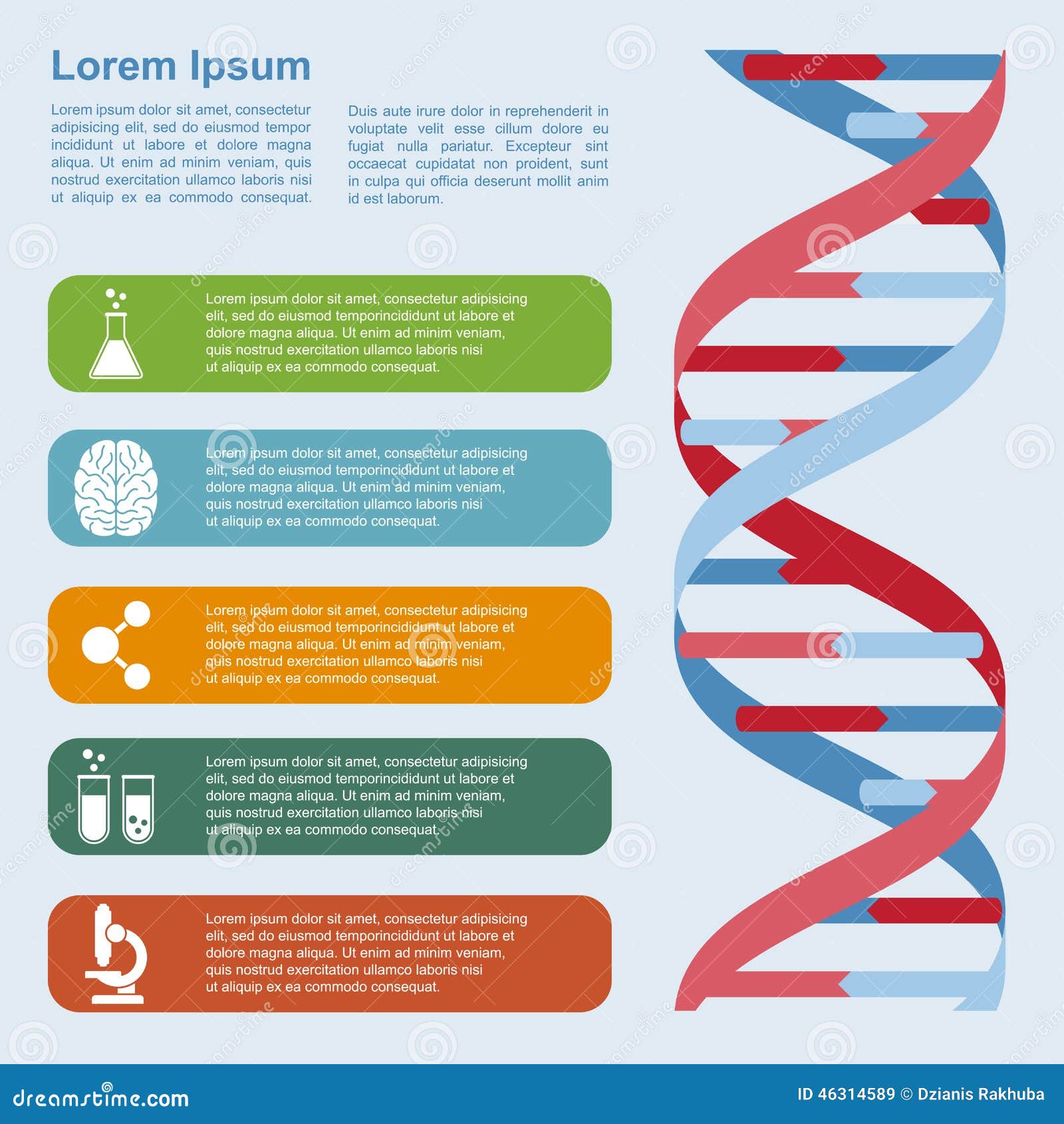 Lorem Ipsum

Lorem ipsum dolor sit amet, consectetur adipisicing elit, sed do eiusmod tempor incididunt ut labore et dolore magna aliqua. Ut enim ad minim veniam, quis nostrud exercitation ullamco laboris nisi ut aliquip ex ea commodo consequat.

Duis aute irure dolor in reprehenderit in voluptate velit esse cillum dolore eu fugiat nulla pariatur. Excepteur sint occaecat cupidatat non proident, sunt in culpa qui officia deserunt mollit anim id est laborum.

Lorem ipsum dolor sit amet, consectetur adipisicing elit, sed do eiusmod temporincididunt ut labore et dolore magna aliqua. Ut enim ad minim veniam, quis nostrud exercitation ullamco laboris nisi ut aliquip ex ea commodo consequat.

Lorem ipsum dolor sit amet, consectetur adipisicing elit, sed do eiusmod temporincididunt ut labore et dolore magna aliqua. Ut enim ad minim veniam, quis nostrud exercitation ullamco laboris nisi ut aliquip ex ea commodo consequat.

Lorem ipsum dolor sit amet, consectetur adipisicing elit, sed do eiusmod temporincididunt ut labore et dolore magna aliqua. Ut enim ad minim veniam, quis nostrud exercitation ullamco laboris nisi ut aliquip ex ea commodo consequat.

Lorem ipsum dolor sit amet, consectetur adipisicing elit, sed do eiusmod temporincididunt ut labore et dolore magna aliqua. Ut enim ad minim veniam, quis nostrud exercitation ullamco laboris nisi ut aliquip ex ea commodo consequat.

Lorem ipsum dolor sit amet, consectetur adipisicing elit, sed do eiusmod temporincididunt ut labore et dolore magna aliqua. Ut enim ad minim veniam, quis nostrud exercitation ullamco laboris nisi ut aliquip ex ea commodo consequat.

dreamstime.com

ID 46314589 © Dzianis Rakhuba