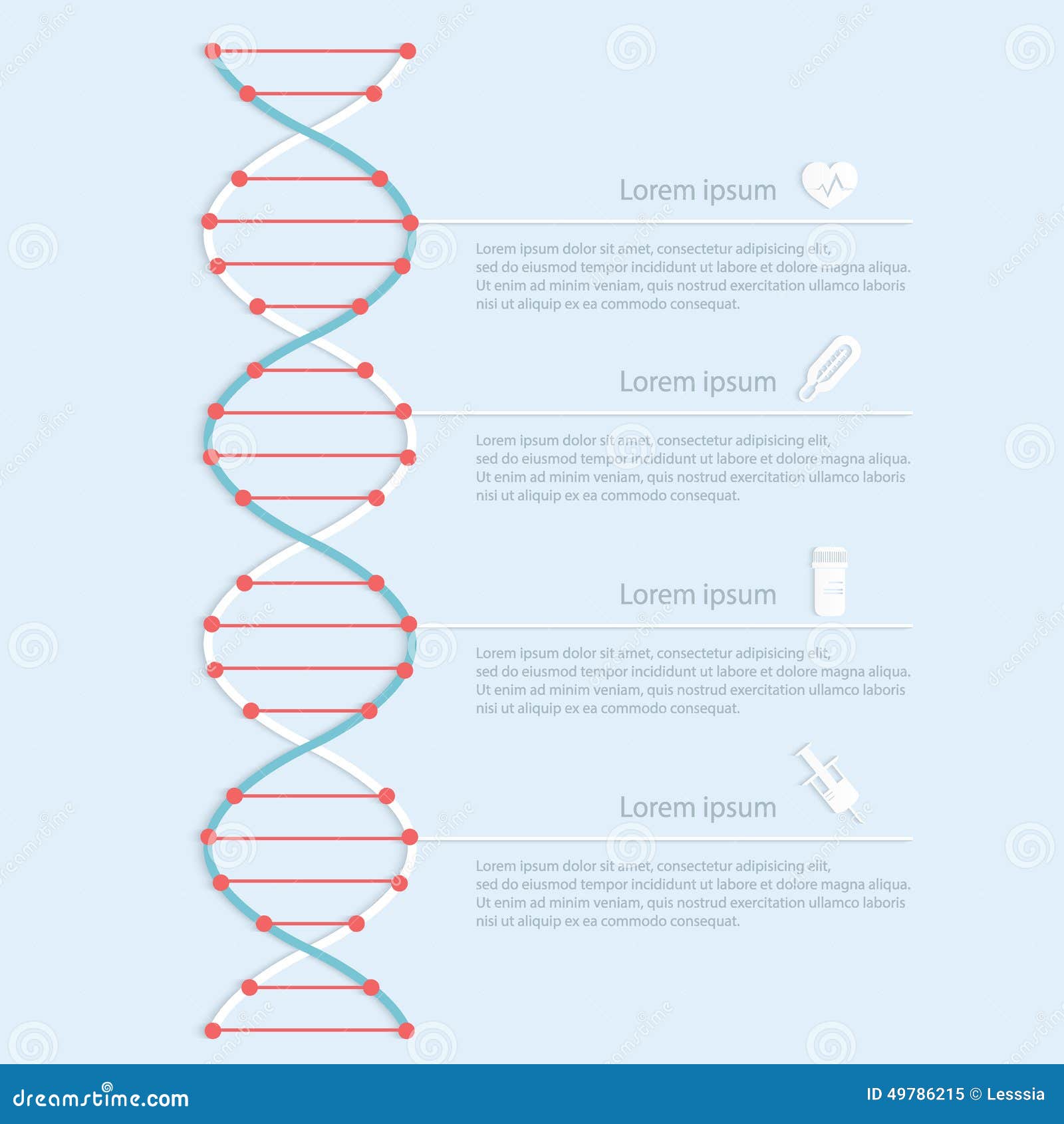 Lorem ipsum

Lorem ipsum dolor sit amet, consectetur adipisicing elit, sed do eiusmod tempor incididunt ut labore et dolore magna aliqua. Ut enim ad minim veniam, quis nostrud exercitation ullamco laboris nisi ut aliquip ex ea commodo consequat.

Lorem ipsum

Lorem ipsum dolor sit amet, consectetur adipisicing elit, sed do eiusmod tempor incididunt ut labore et dolore magna aliqua. Ut enim ad minim veniam, quis nostrud exercitation ullamco laboris nisi ut aliquip ex ea commodo consequat.

Lorem ipsum

Lorem ipsum dolor sit amet, consectetur adipisicing elit, sed do eiusmod tempor incididunt ut labore et dolore magna aliqua. Ut enim ad minim veniam, quis nostrud exercitation ullamco laboris nisi ut aliquip ex ea commodo consequat.

Lorem ipsum

Lorem ipsum dolor sit amet, consectetur adipisicing elit, sed do eiusmod tempor incididunt ut labore et dolore magna aliqua. Ut enim ad minim veniam, quis nostrud exercitation ullamco laboris nisi ut aliquip ex ea commodo consequat.

dreamstime.com

ID 49786215 © Lesssia