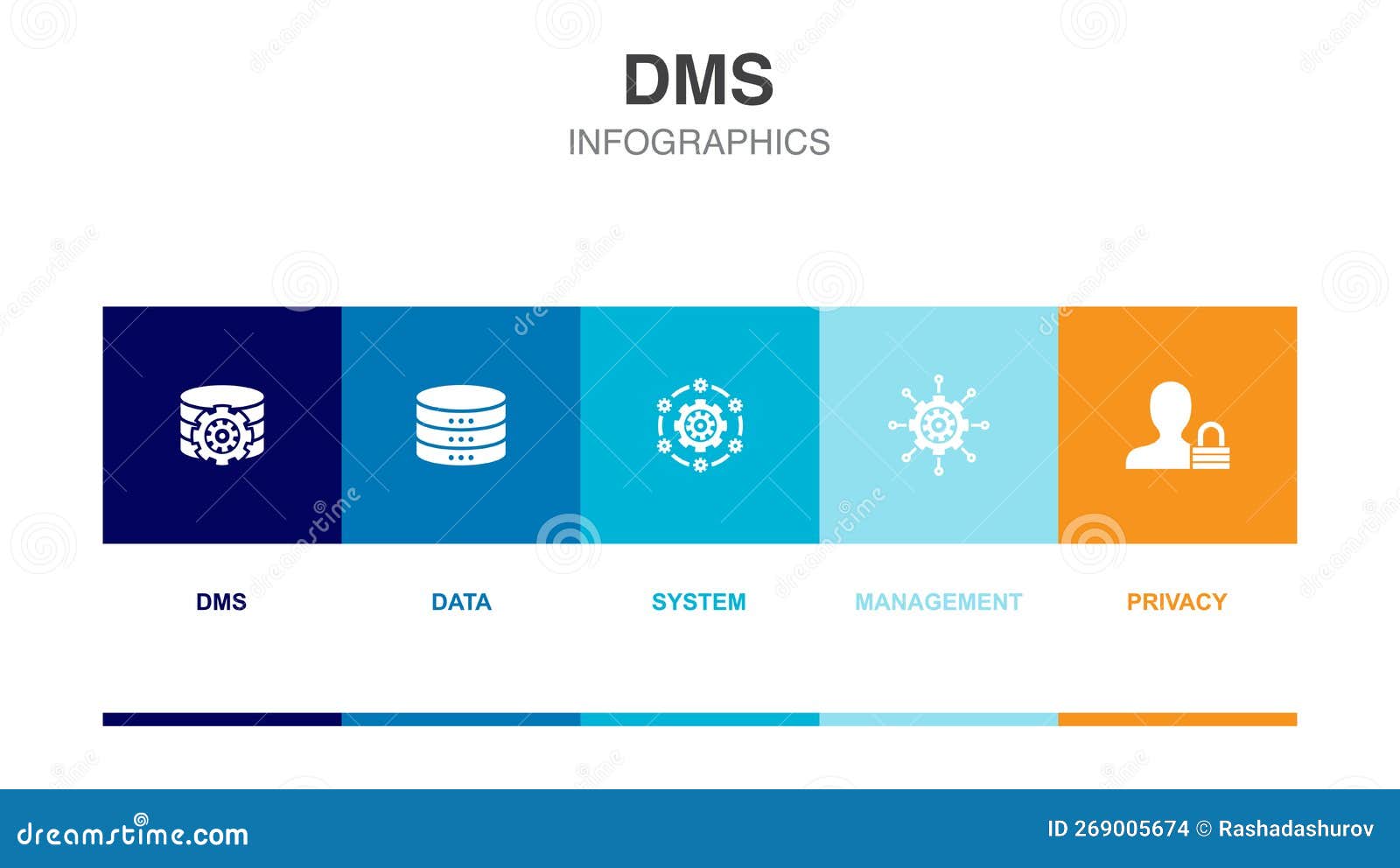 DMS
INFOGRAPHICS

DMS
DATA
SYSTEM
MANAGEMENT
PRIVACY

dreamstime.com
ID 269005674 © Rashadashurov