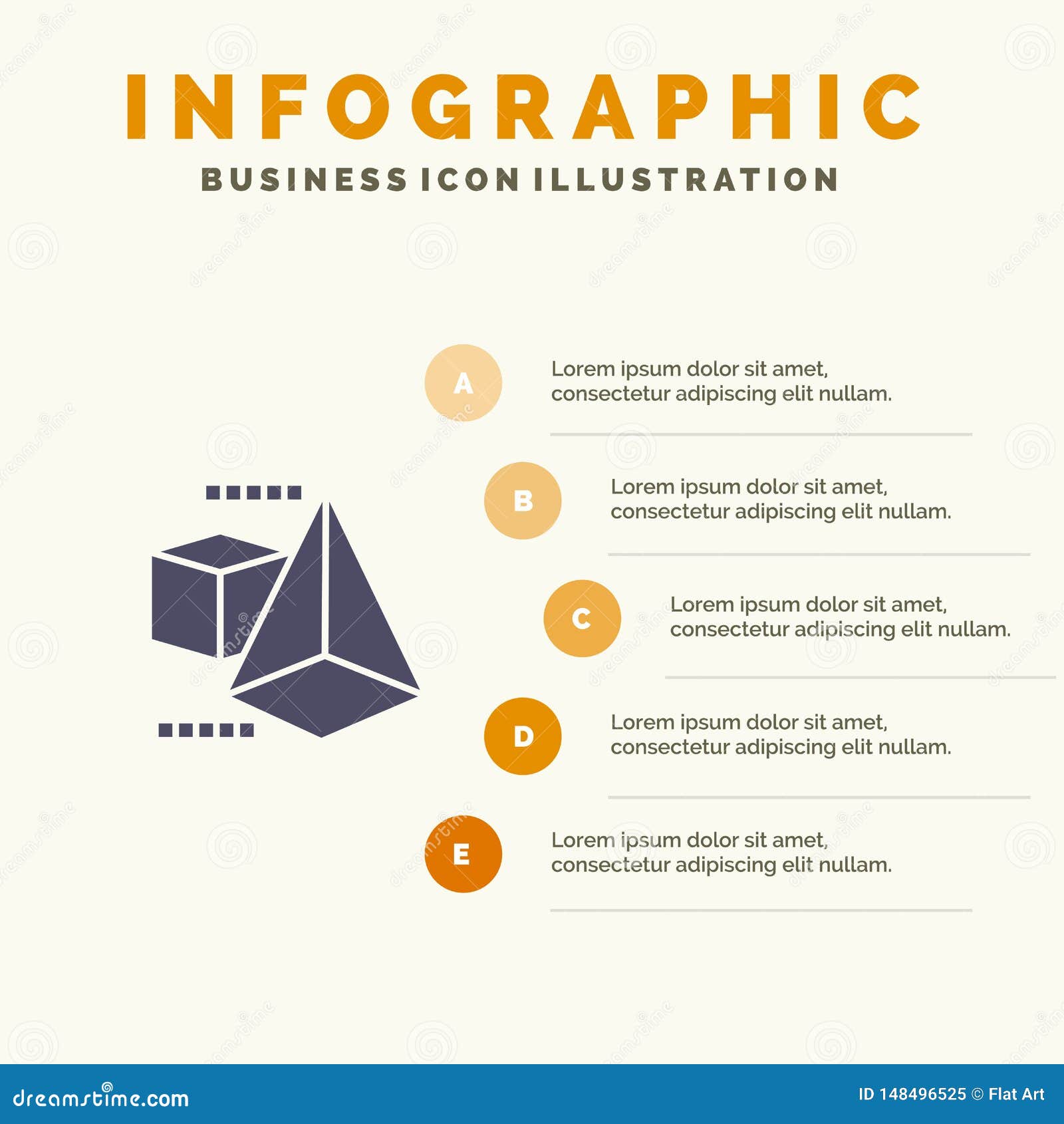 INFOGRAPHIC
BUSINESS ICON ILLUSTRATION

A
Lorem ipsum dolor sit amet, consectetur adipiscing elit nullam.

B
Lorem ipsum dolor sit amet, consectetur adipiscing elit nullam.

C
Lorem ipsum dolor sit amet, consectetur adipiscing elit nullam.

D
Lorem ipsum dolor sit amet, consectetur adipiscing elit nullam.

E
Lorem ipsum dolor sit amet, consectetur adipiscing elit nullam.

dreamstime.com
ID 148496525 © Flat Art