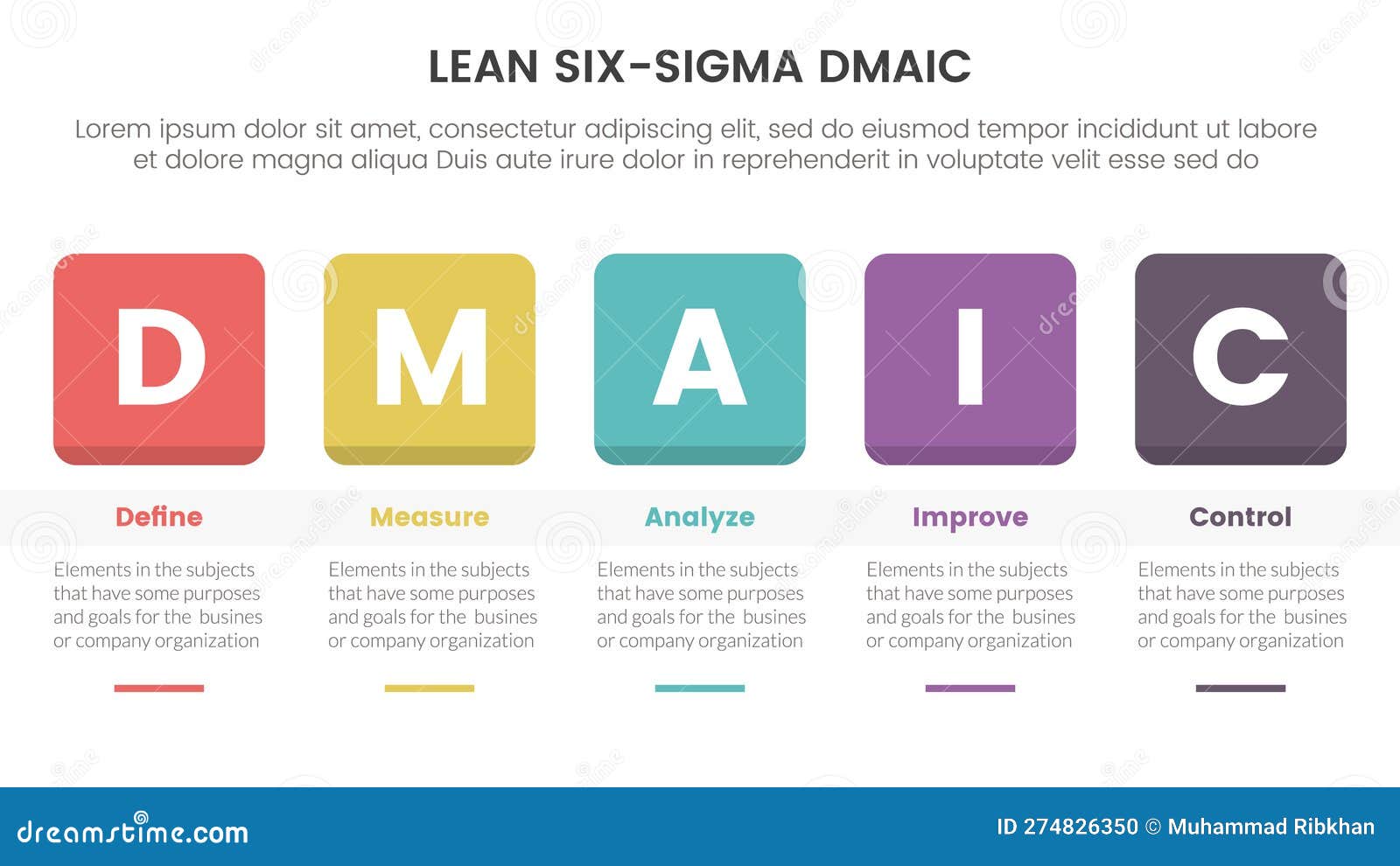 LEAN SIX-SIGMA DMAIC

Lorem ipsum dolor sit amet, consectetur adipiscing elit, sed do eiusmod tempor incididunt ut labore et dolore magna aliqua Duis aute irure dolor in reprehenderit in voluptate velit esse sed do

D

M

A

I

C

Define

Elements in the subjects that have some purposes and goals for the busines or company organization

Measure

Elements in the subjects that have some purposes and goals for the busines or company organization

Analyze

Elements in the subjects that have some purposes and goals for the busines or company organization

Improve

Elements in the subjects that have some purposes and goals for the busines or company organization

Control

Elements in the subjects that have some purposes and goals for the busines or company organization

dreamstime.com

ID 274826350 © Muhammad Ribkhan