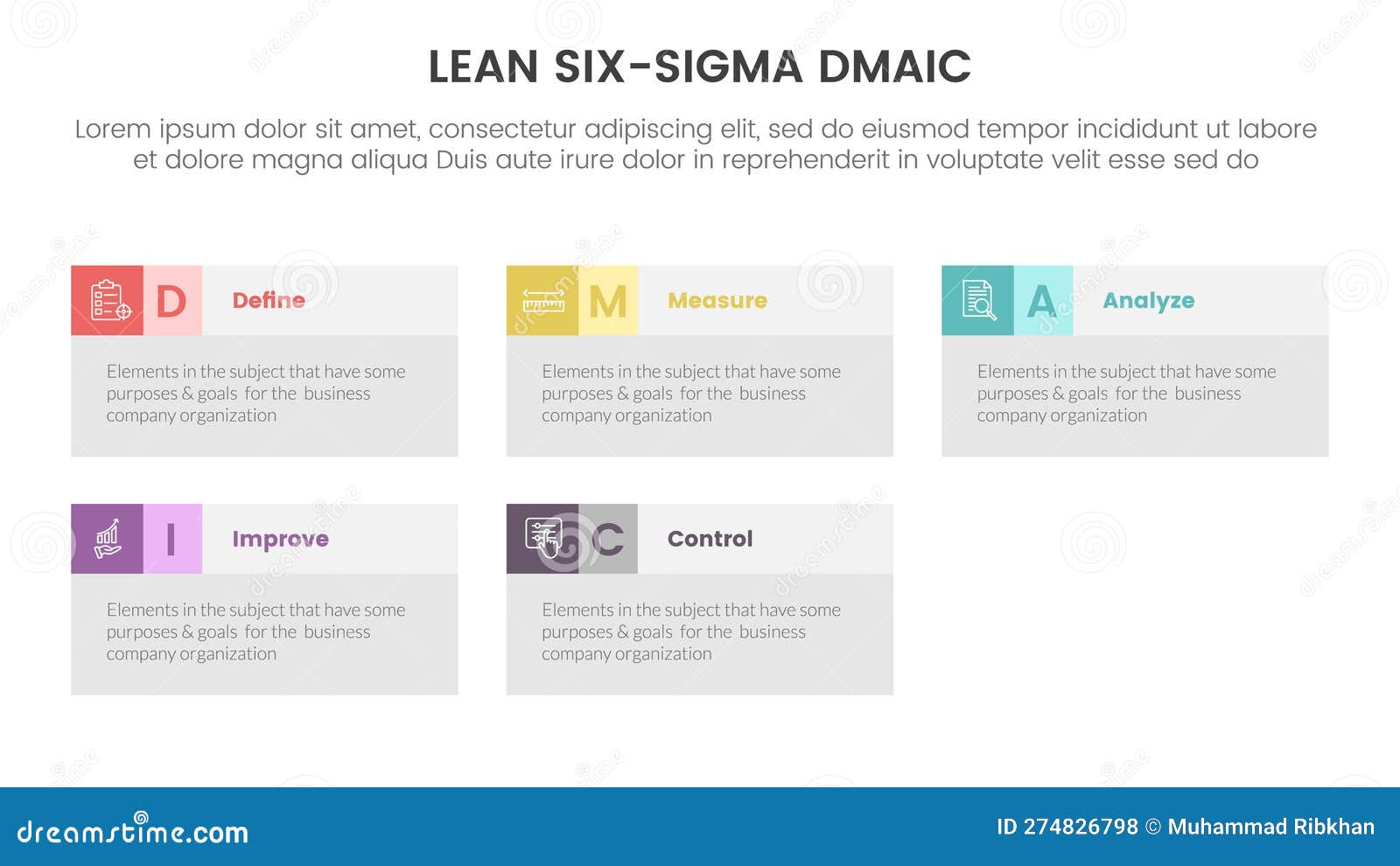 LEAN SIX-SIGMA DMAIC

Lorem ipsum dolor sit amet, consectetur adipiscing elit, sed do eiusmod tempor incididunt ut labore et dolore magna aliqua Duis aute irure dolor in reprehenderit in voluptate velit esse sed do

D Define

Elements in the subject that have some purposes & goals for the business company organization

M Measure

Elements in the subject that have some purposes & goals for the business company organization

A Analyze

Elements in the subject that have some purposes & goals for the business company organization

I Improve

Elements in the subject that have some purposes & goals for the business company organization

C Control

Elements in the subject that have some purposes & goals for the business company organization

dreamstime.com

ID 274826798 © Muhammad Ribkhan