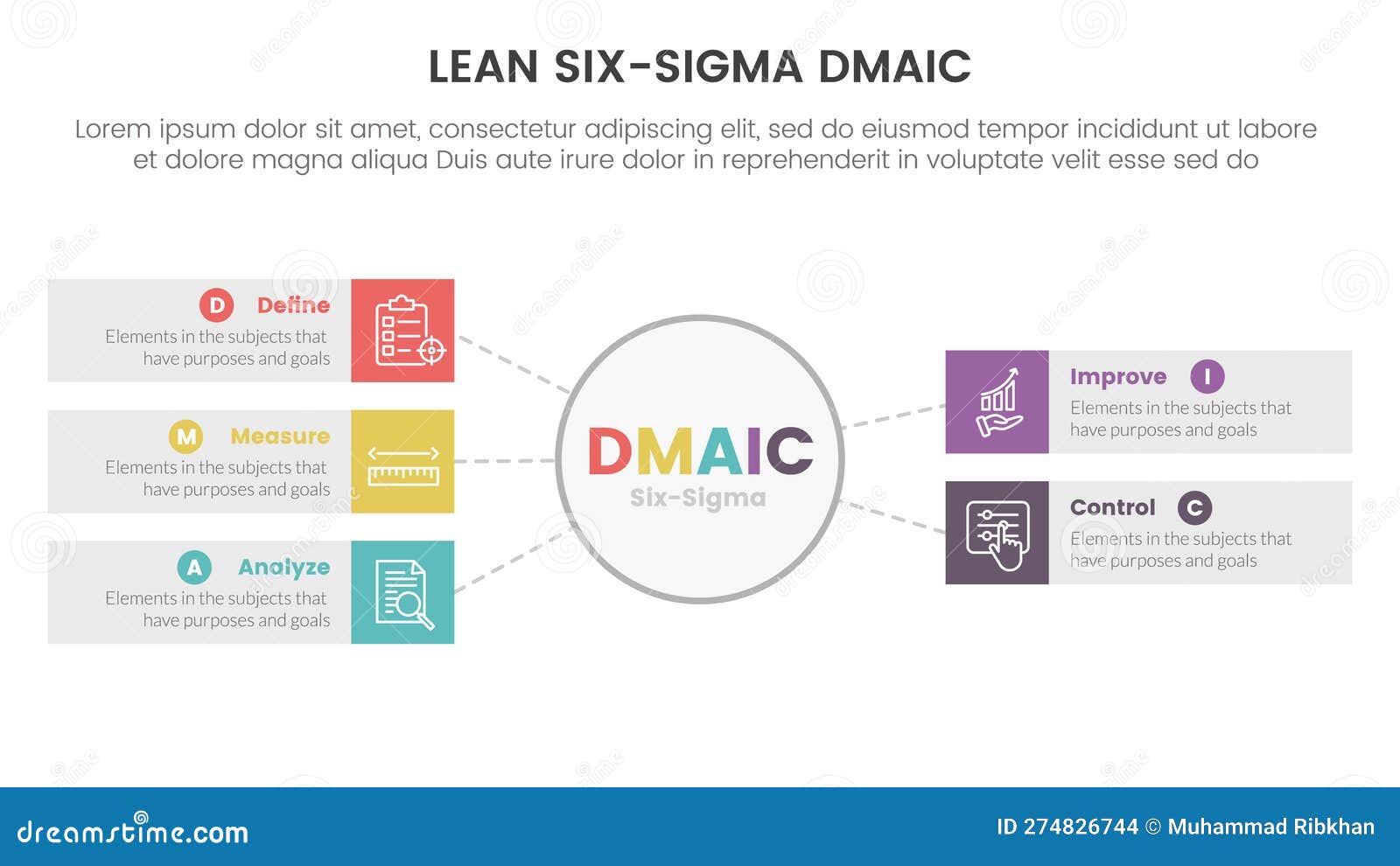 LEAN SIX-SIGMA DMAIC

Lorem ipsum dolor sit amet, consectetur adipiscing elit, sed do eiusmod tempor incididunt ut labore et dolore magna aliqua Duis aute irure dolor in reprehenderit in voluptate velit esse sed do

D Define
Elements in the subjects that have purposes and goals

M Measure
Elements in the subjects that have purposes and goals

A Analyze
Elements in the subjects that have purposes and goals

DMAIC
Six-Sigma

Improve I
Elements in the subjects that have purposes and goals

Control C
Elements in the subjects that have purposes and goals

dreamstime.com

ID 274826744 © Muhammad Ribkhan