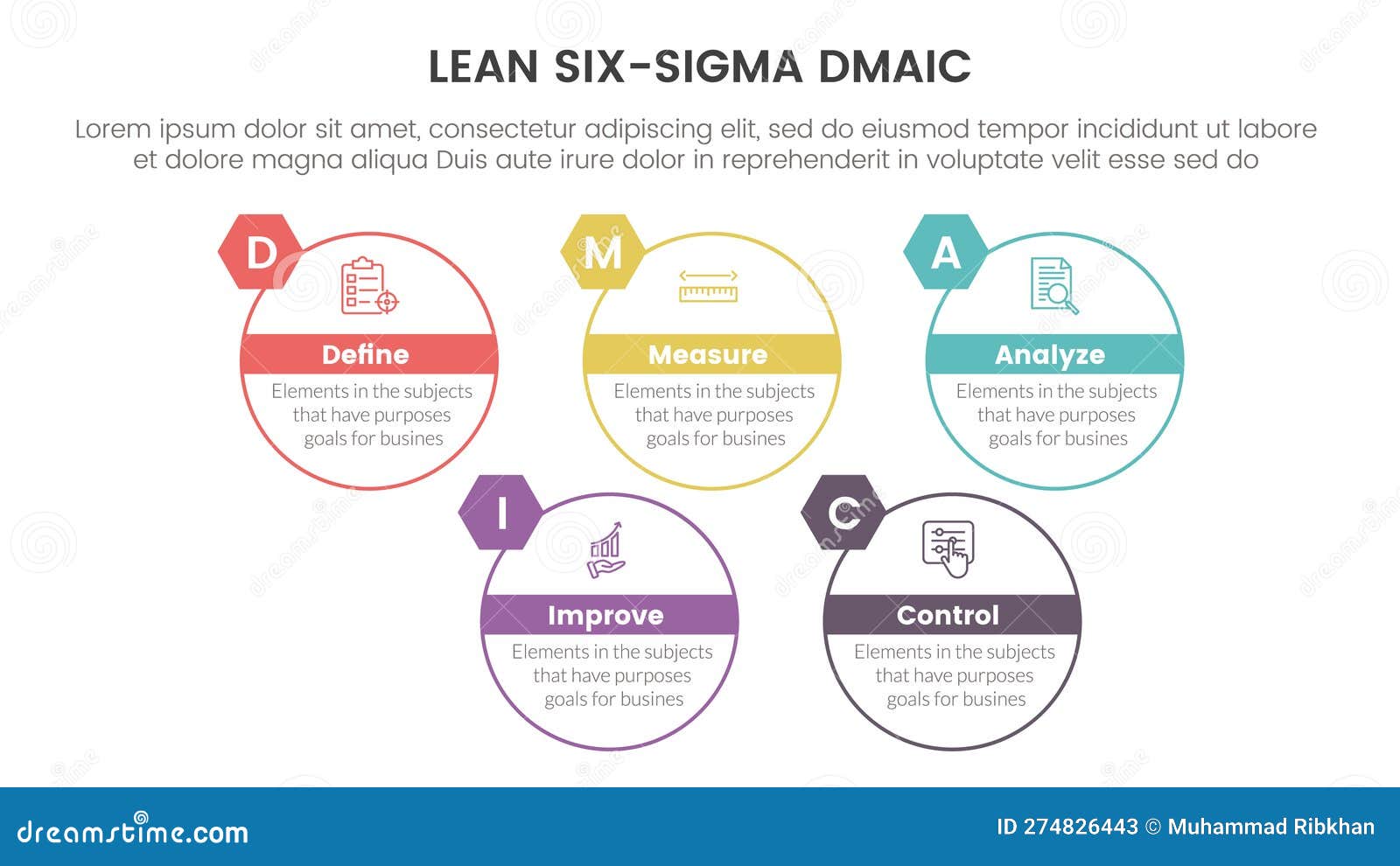 LEAN SIX-SIGMA DMAIC

Lorem ipsum dolor sit amet, consectetur adipiscing elit, sed do eiusmod tempor incididunt ut labore et dolore magna aliqua Duis aute irure dolor in reprehenderit in voluptate velit esse sed do

D
Define
Elements in the subjects that have purposes goals for busines

M
Measure
Elements in the subjects that have purposes goals for busines

A
Analyze
Elements in the subjects that have purposes goals for busines

I
Improve
Elements in the subjects that have purposes goals for busines

C
Control
Elements in the subjects that have purposes goals for busines

dreamstime.com

ID 274826443 © Muhammad Ribkhan