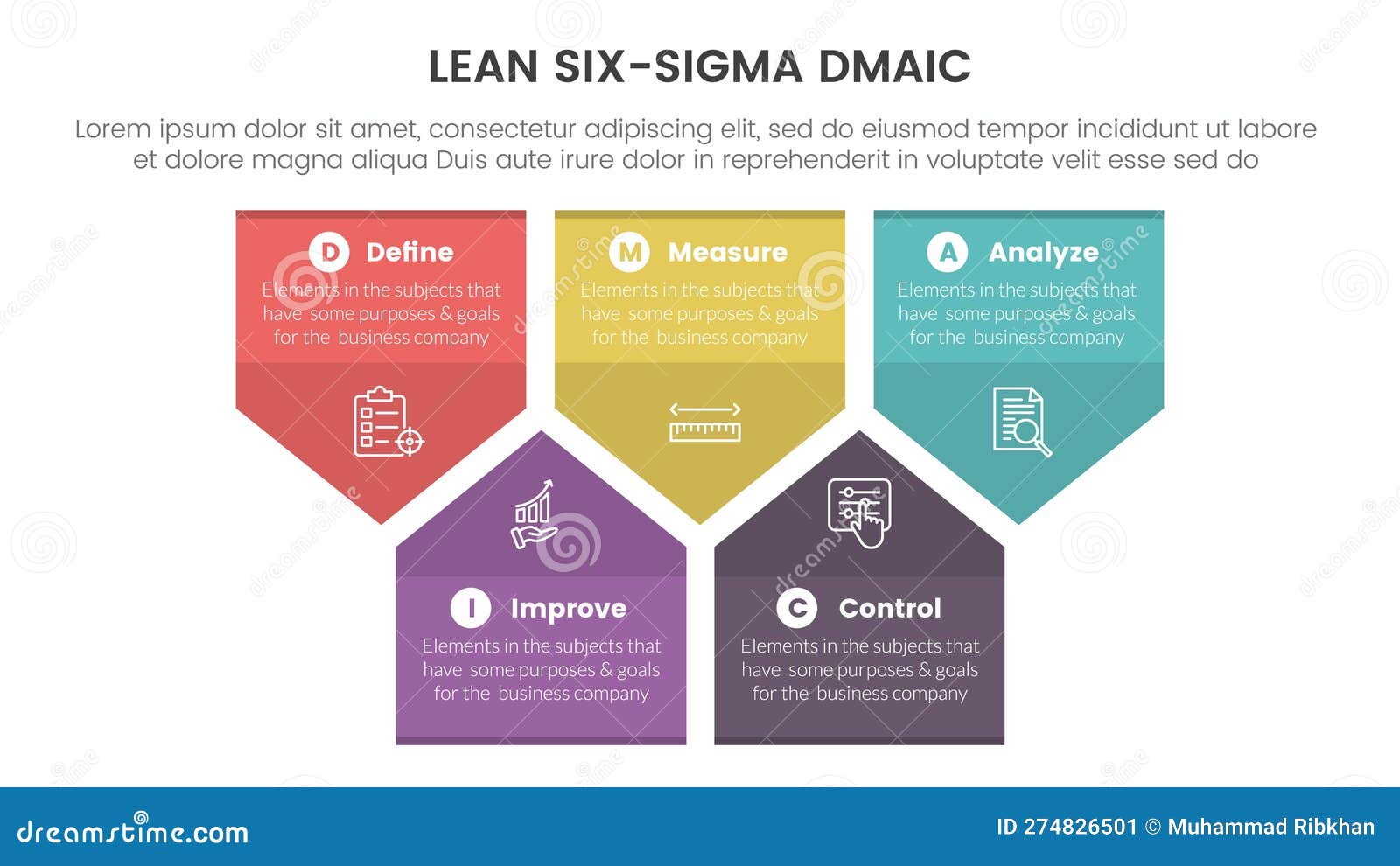 LEAN SIX-SIGMA DMAIC

Lorem ipsum dolor sit amet, consectetur adipiscing elit, sed do eiusmod tempor incididunt ut labore et dolore magna aliqua Duis aute irure dolor in reprehenderit in voluptate velit esse sed do

D Define
Elements in the subjects that have some purposes & goals for the business company

M Measure
Elements in the subjects that have some purposes & goals for the business company

A Analyze
Elements in the subjects that have some purposes & goals for the business company

I Improve
Elements in the subjects that have some purposes & goals for the business company

C Control
Elements in the subjects that have some purposes & goals for the business company

dreamstime.com

ID 274826501 © Muhammad Ribkhan