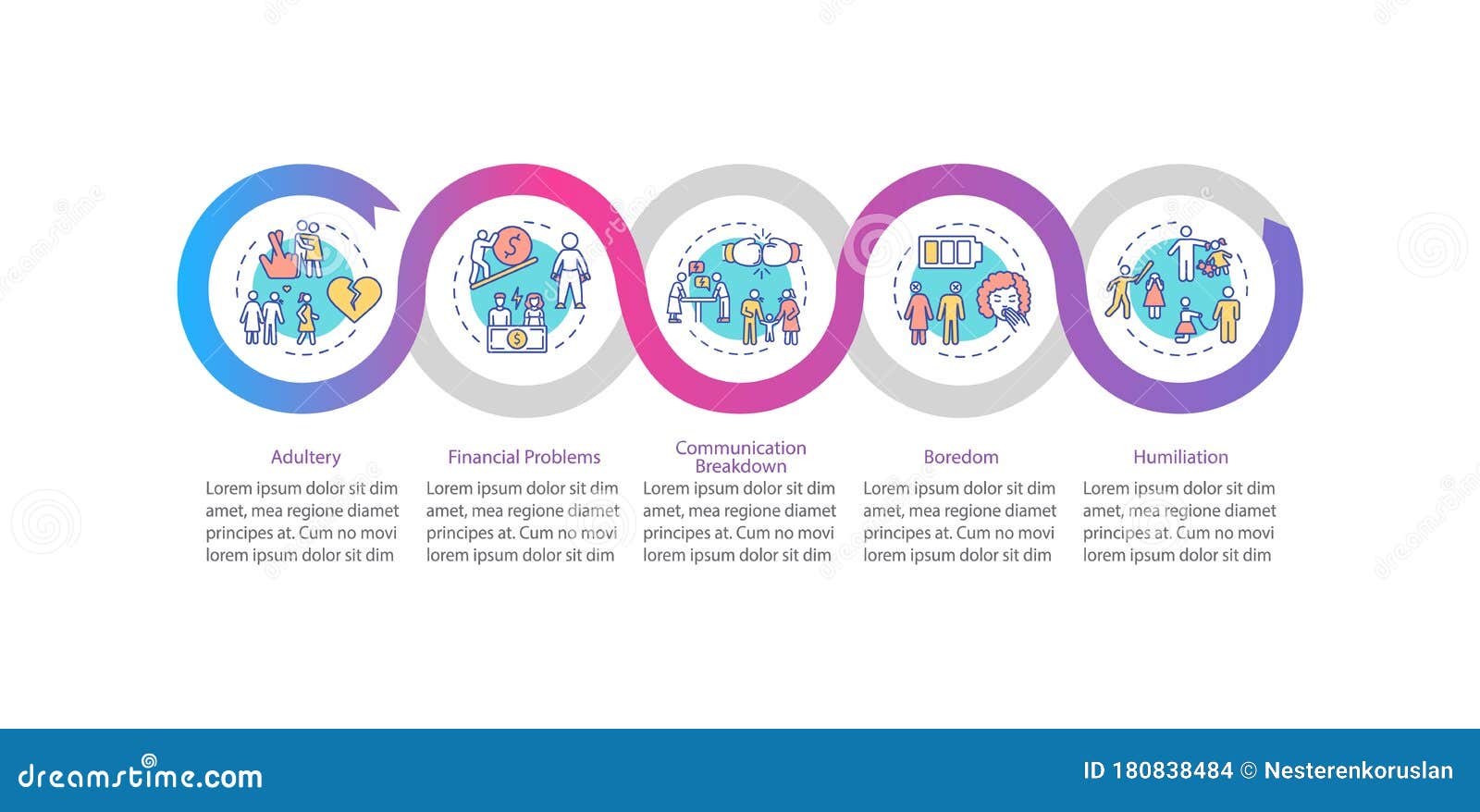 Adultery
Lorem ipsum dolor sit dim amet, mea regione diamet principes at. Cum no movi lorem ipsum dolor sit dim

Financial Problems
Lorem ipsum dolor sit dim amet, mea regione diamet principes at. Cum no movi lorem ipsum dolor sit dim

Communication Breakdown
Lorem ipsum dolor sit dim amet, mea regione diamet principes at. Cum no movi lorem ipsum dolor sit dim

Boredom
Lorem ipsum dolor sit dim amet, mea regione diamet principes at. Cum no movi lorem ipsum dolor sit dim

Humiliation
Lorem ipsum dolor sit dim amet, mea regione diamet principes at. Cum no movi lorem ipsum dolor sit dim

dreamstime.com
ID 180838484 © Nesterenkoruslan