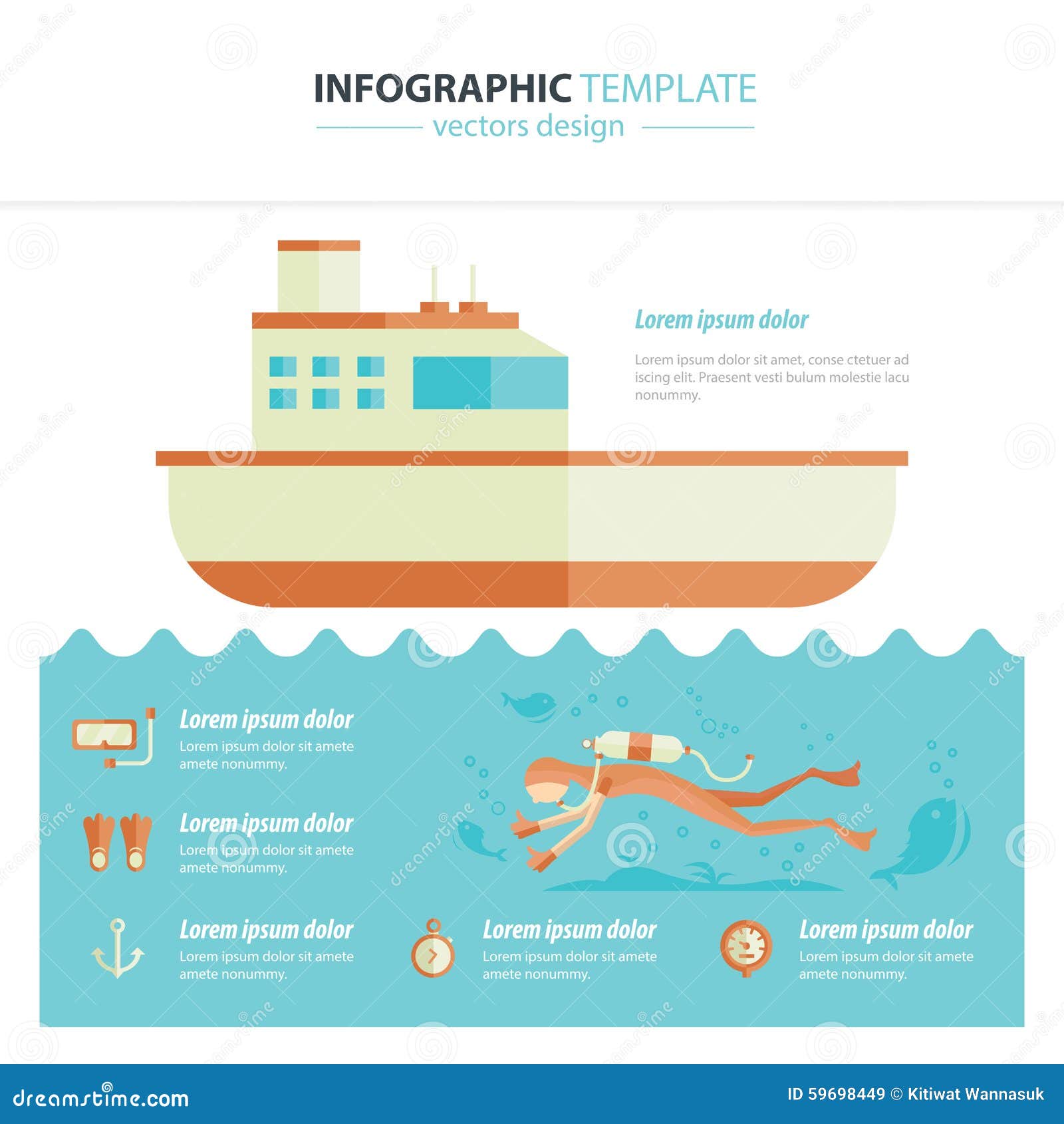 INFOGRAPHIC TEMPLATE
vectors design

Lorem ipsum dolor
Lorem ipsum dolor sit amet, conse ctetuer ad iscing elit. Praesent vesti bulum molestie lacu nonummy.

Lorem ipsum dolor
Lorem ipsum dolor sit amete amete nonummy.

Lorem ipsum dolor
Lorem ipsum dolor sit amete amete nonummy.

Lorem ipsum dolor
Lorem ipsum dolor sit amete amete nonummy.

Lorem ipsum dolor
Lorem ipsum dolor sit amete amete nonummy.

Lorem ipsum dolor
Lorem ipsum dolor sit amete amete nonummy.

dreamstime.com
ID 59698449 © Kitiwat Wannasuk