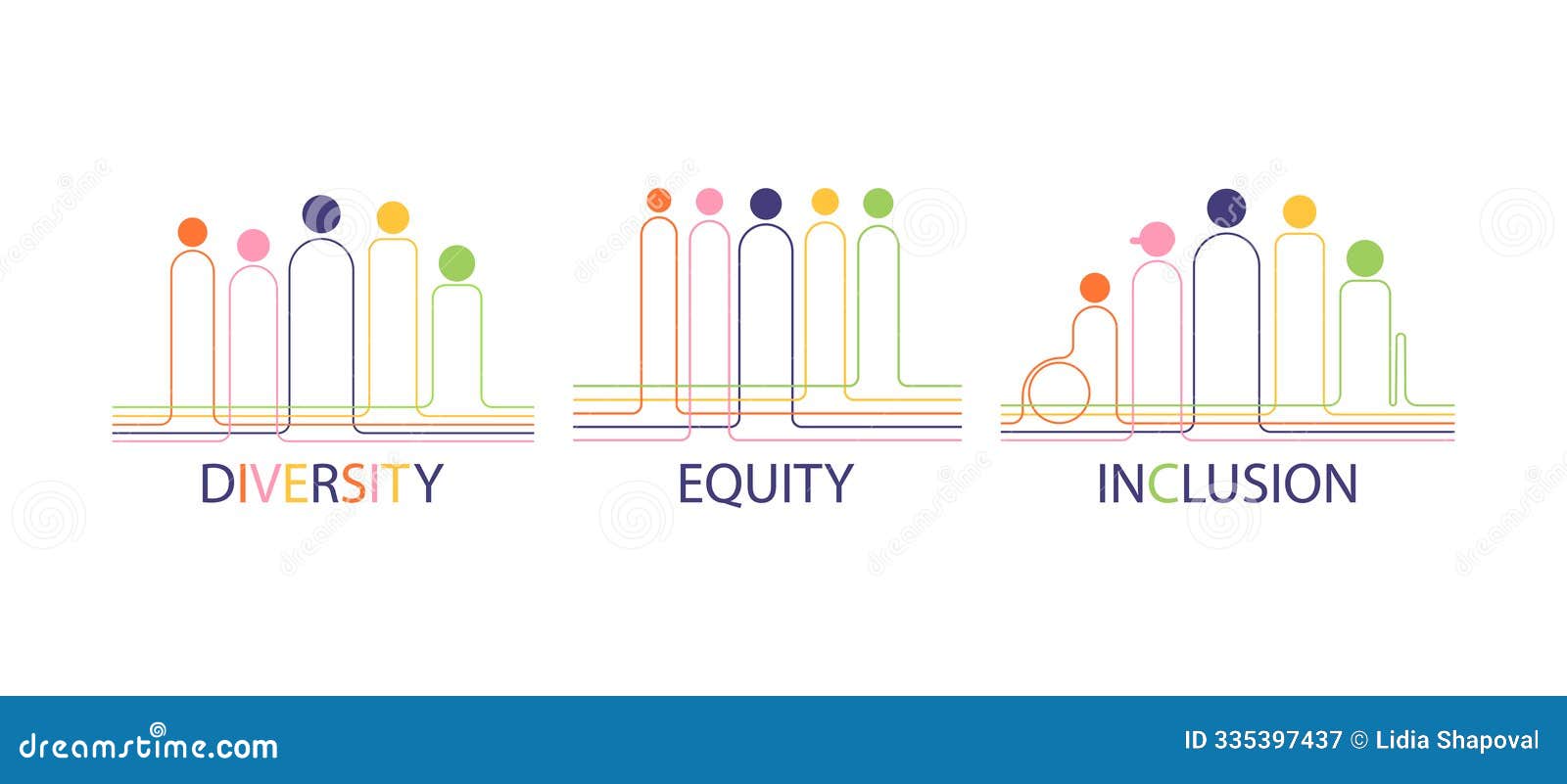 DIVERSITY

EQUITY

INCLUSION

dreamstime.com

ID 335397437 © Lidia Shapoval