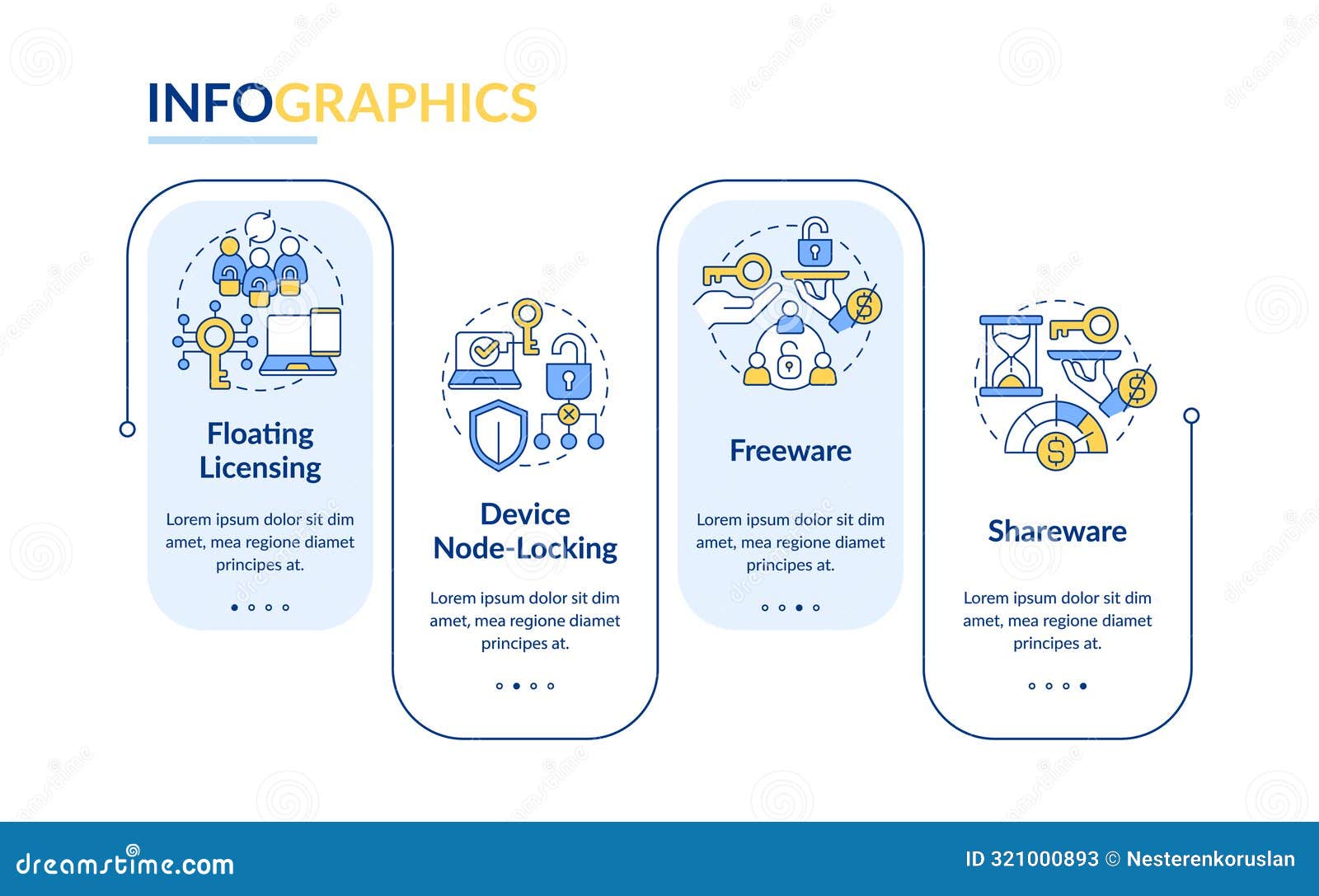 INFOGRAPHICS

Floating Licensing

Lorem ipsum dolor sit dim amet, mea regione diamet principes at.

Device Node-Locking

Lorem ipsum dolor sit dim amet, mea regione diamet principes at.

Freeware

Lorem ipsum dolor sit dim amet, mea regione diamet principes at.

Shareware

Lorem ipsum dolor sit dim amet, mea regione diamet principes at.

dreamstime.com

ID 321000893 © Nesterenkoruslan