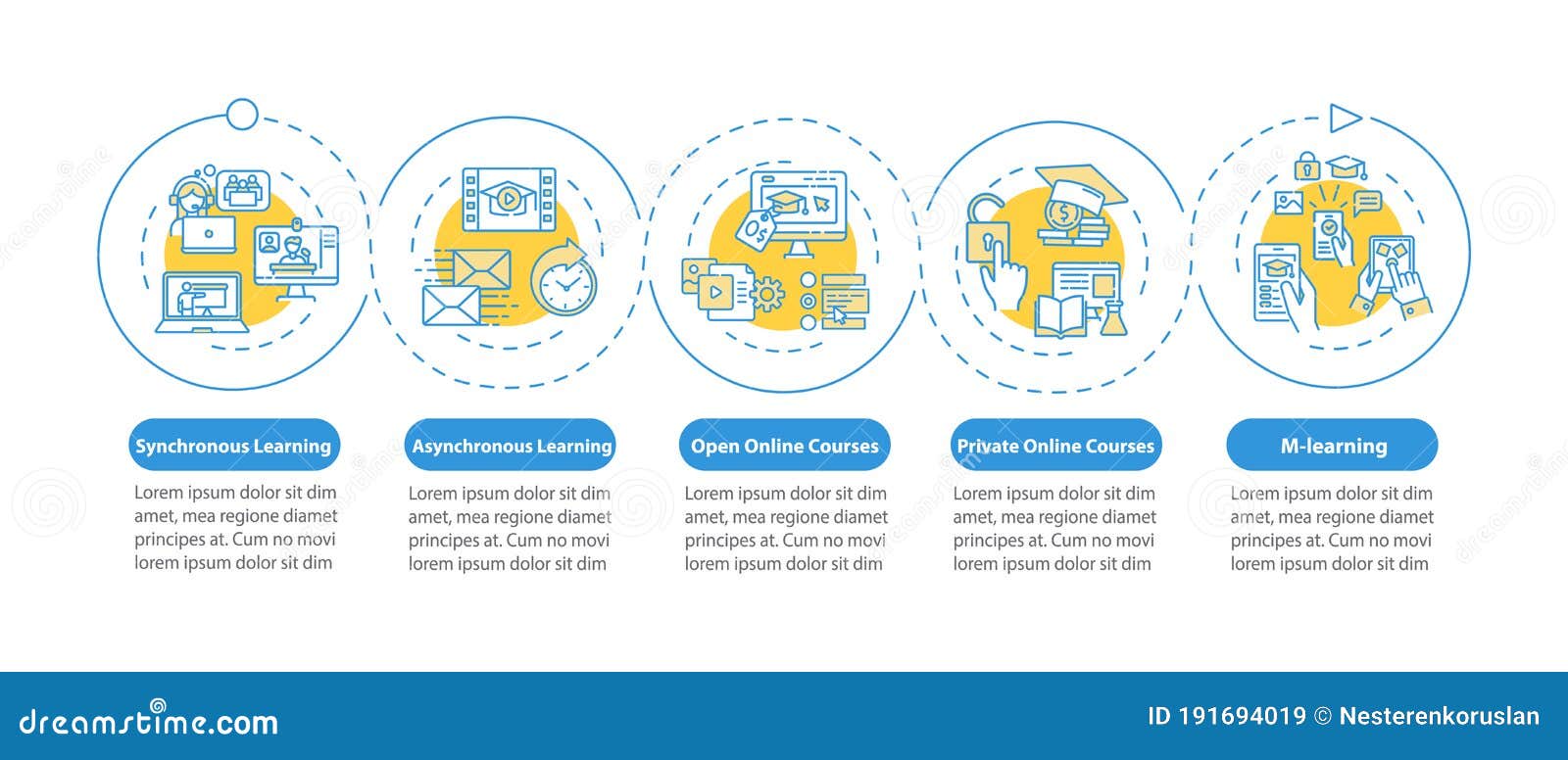 Synchronous Learning

Lorem ipsum dolor sit dim amet, mea regione diamet principes at. Cum no movi lorem ipsum dolor sit dim

Asynchronous Learning

Lorem ipsum dolor sit dim amet, mea regione diamet principes at. Cum no movi lorem ipsum dolor sit dim

Open Online Courses

Lorem ipsum dolor sit dim amet, mea regione diamet principes at. Cum no movi lorem ipsum dolor sit dim

Private Online Courses

Lorem ipsum dolor sit dim amet, mea regione diamet principes at. Cum no movi lorem ipsum dolor sit dim

M-learning

Lorem ipsum dolor sit dim amet, mea regione diamet principes at. Cum no movi lorem ipsum dolor sit dim

dreamstime.com

ID 191694019 © Nesterenkoruslan